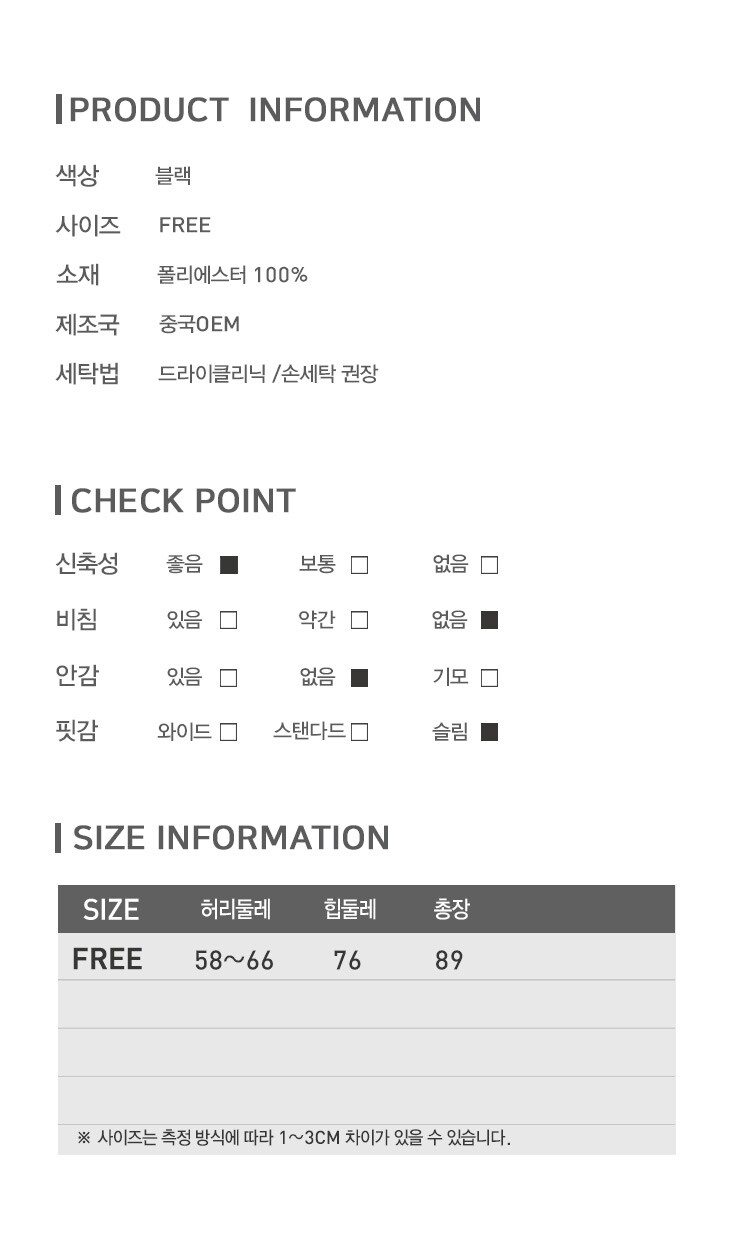 PRODUCT INFORMATION

색상 블랙
사이즈 FREE
소재 폴리에스터 100%
제조국 중국OEM
세탁법 드라이클리닉 /손세탁 권장

CHECK POINT

신축성 좋음 ☑ 보통 ☐ 없음 ☐
비침 있음 ☐ 약간 ☐ 없음 ☑
안감 있음 ☐ 없음 ☑ 기모 ☐
핏감 와이드 ☐ 스탠다드 ☐ 슬림 ☑

SIZE INFORMATION

| SIZE | 허리둘레 | 힙둘레 | 총장 |
|---|---|---|---|
| FREE | 58~66 | 76 | 89 |
| | | | |
| | | | |
| | | | |

※ 사이즈는 측정 방식에 따라 1~3CM 차이가 있을 수 있습니다.