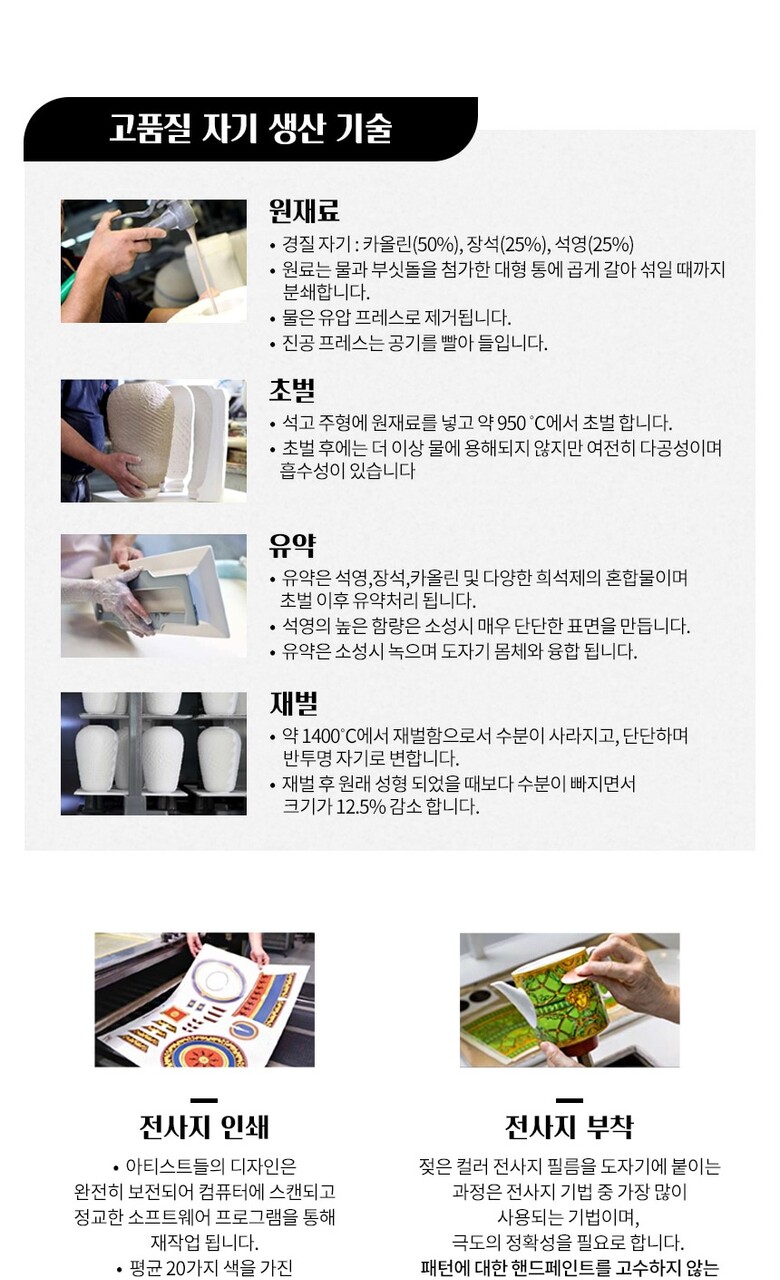 고품질 자기 생산 기술

원재료
• 경질 자기 : 카올린(50%), 장석(25%), 석영(25%)
• 원료는 물과 부싯돌을 첨가한 대형 통에 곱게 갈아 섞일 때까지 분쇄합니다.
• 물은 유압 프레스로 제거됩니다.
• 진공 프레스는 공기를 빨아 들입니다.

초벌
• 석고 주형에 원재료를 넣고 약 950 °C에서 초벌 합니다.
• 초벌 후에는 더 이상 물에 용해되지 않지만 여전히 다공성이며 흡수성이 있습니다

유약
• 유약은 석영,장석,카올린 및 다양한 희석제의 혼합물이며 초벌 이후 유약처리 됩니다.
• 석영의 높은 함량은 소성시 매우 단단한 표면을 만듭니다.
• 유약은 소성시 녹으며 도자기 몸체와 융합 됩니다.

재벌
• 약 1400°C에서 재벌함으로서 수분이 사라지고, 단단하며 반투명 자기로 변합니다.
• 재벌 후 원래 성형 되었을 때보다 수분이 빠지면서 크기가 12.5% 감소 합니다.

전사지 인쇄
• 아티스트들의 디자인은 완전히 보전되어 컴퓨터에 스캔되고 정교한 소프트웨어 프로그램을 통해 재작업 됩니다.
• 평균 20가지 색을 가진

전사지 부착
젖은 컬러 전사지 필름을 도자기에 붙이는 과정은 전사지 기법 중 가장 많이 사용되는 기법이며, 극도의 정확성을 필요로 합니다.
패턴에 대한 핸드페인트를 고수하지 않는