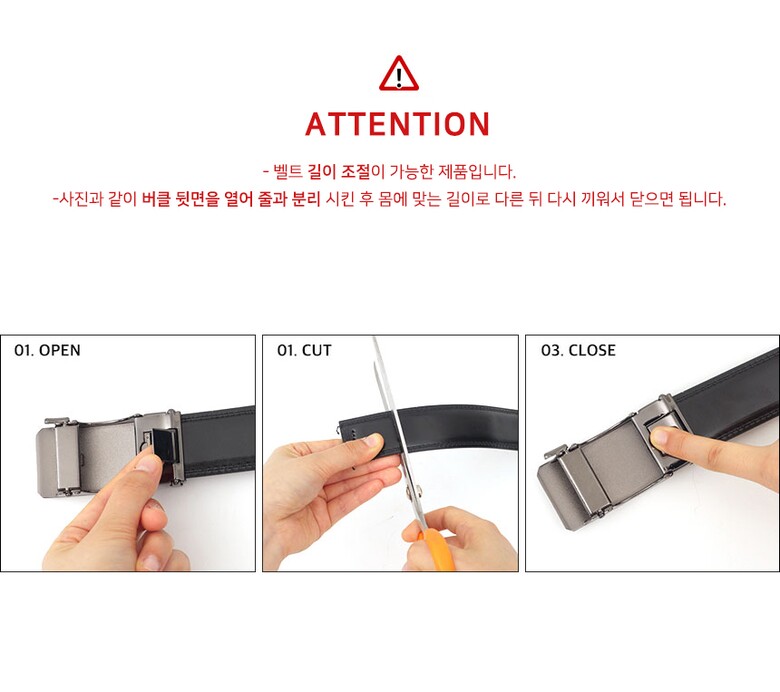 ATTENTION

- 벨트 길이 조절이 가능한 제품입니다.
-사진과 같이 버클 뒷면을 열어 줄과 분리 시킨 후 몸에 맞는 길이로 다른 뒤 다시 끼워서 닫으면 됩니다.

01. OPEN

01. CUT

03. CLOSE