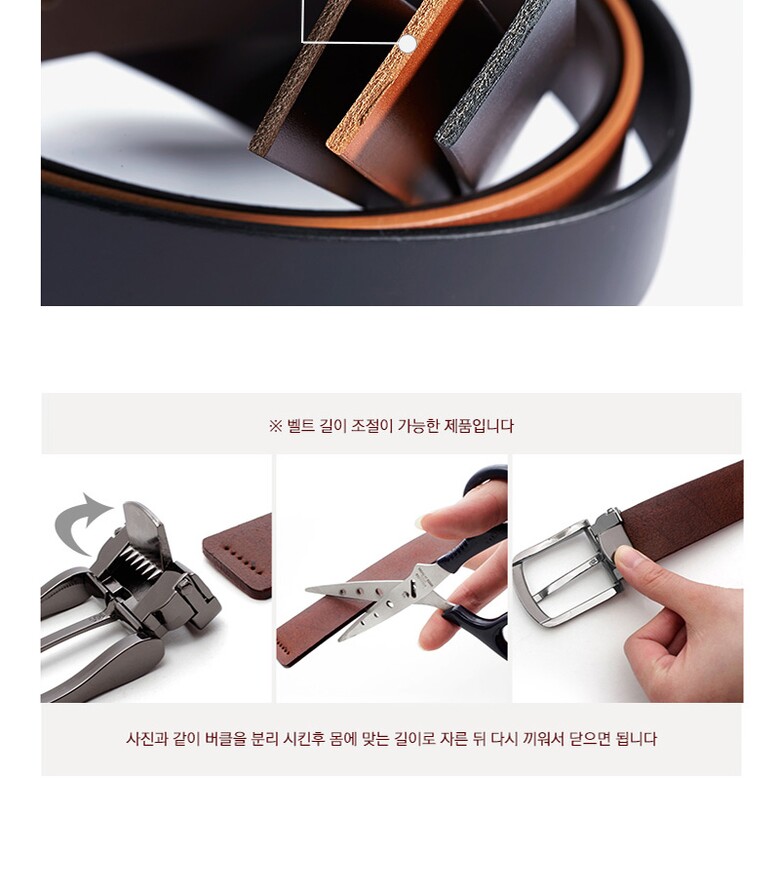 ※ 벨트 길이 조절이 가능한 제품입니다

사진과 같이 버클을 분리 시킨후 몸에 맞는 길이로 자른 뒤 다시 끼워서 닫으면 됩니다