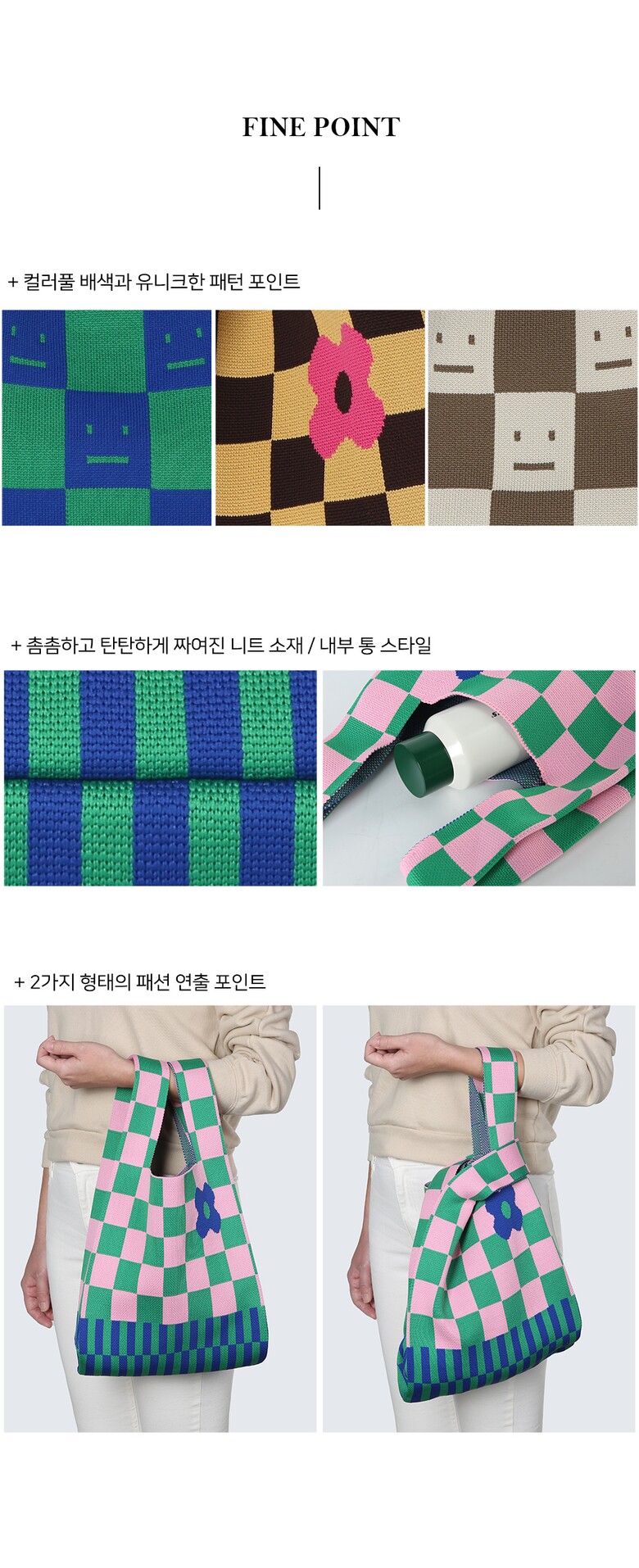 FINE POINT

+ 컬러풀 배색과 유니크한 패턴 포인트

+ 촘촘하고 탄탄하게 짜여진 니트 소재 / 내부 통 스타일

+ 2가지 형태의 패션 연출 포인트