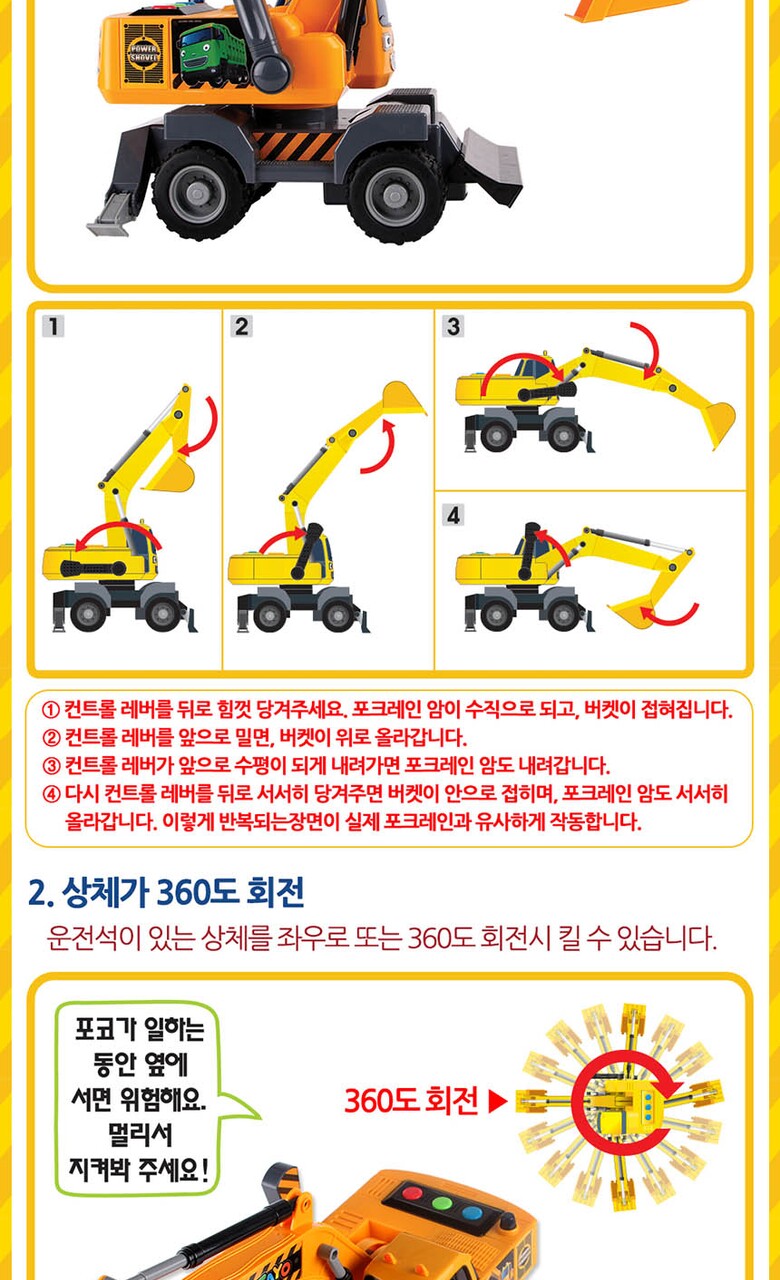 POWER SHOVEL

1

2

3

4

① 컨트롤 레버를 뒤로 힘껏 당겨주세요. 포크레인 암이 수직으로 되고, 버켓이 접혀집니다.
② 컨트롤 레버를 앞으로 밀면, 버켓이 위로 올라갑니다.
③ 컨트롤 레버가 앞으로 수평이 되게 내려가면 포크레인 암도 내려갑니다.
④ 다시 컨트롤 레버를 뒤로 서서히 당겨주면 버켓이 안으로 접히며, 포크레인 암도 서서히 올라갑니다. 이렇게 반복되는장면이 실제 포크레인과 유사하게 작동합니다.

2. 상체가 360도 회전

운전석이 있는 상체를 좌우로 또는 360도 회전시 킬 수 있습니다.

포코가 일하는 동안 옆에 서면 위험해요. 멀리서 지켜봐 주세요!

360도 회전 ▶