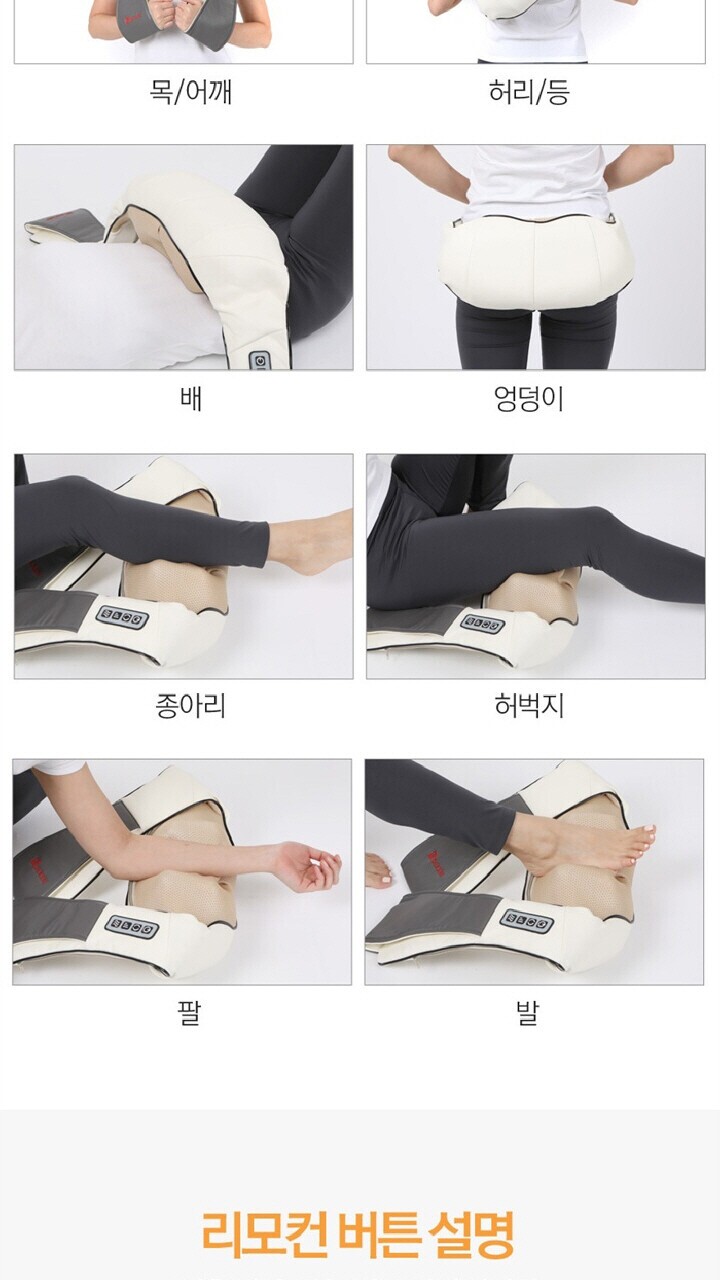 목/어깨

허리/등

배

엉덩이

종아리

허벅지

팔

발

리모컨 버튼 설명