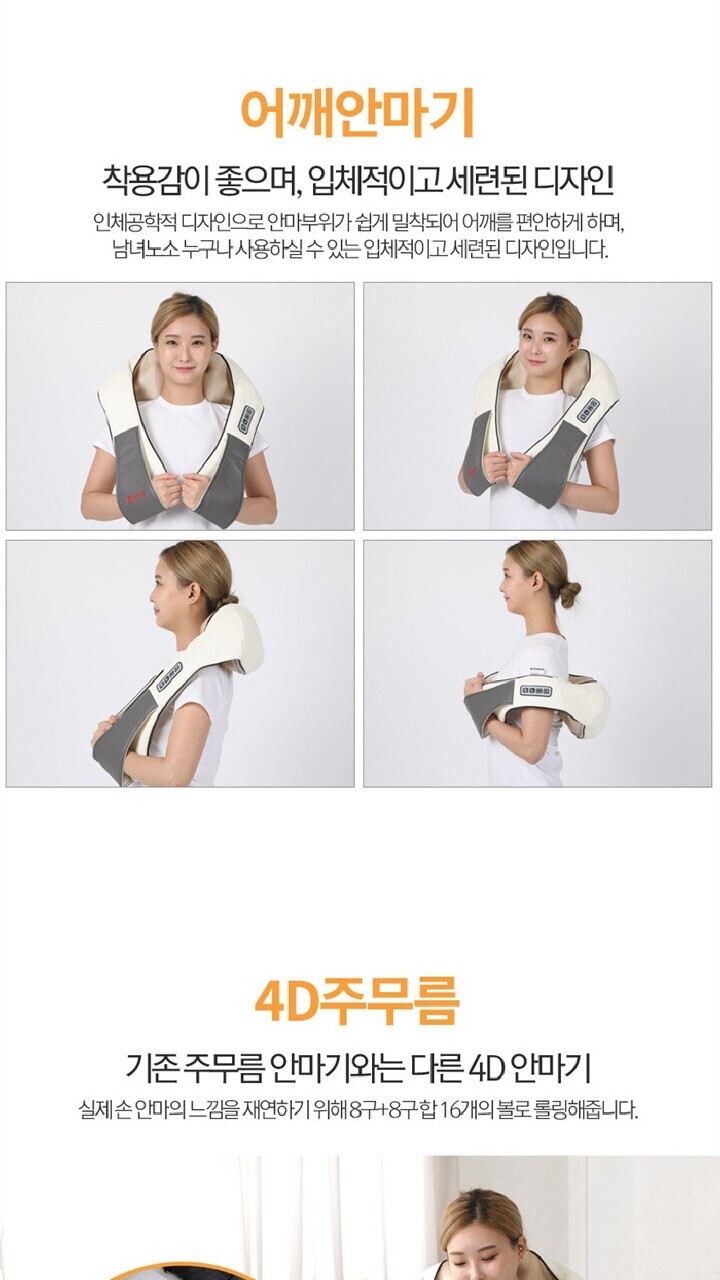 어깨안마기

착용감이 좋으며, 입체적이고 세련된 디자인

인체공학적 디자인으로 안마부위가 쉽게 밀착되어 어깨를 편안하게 하며, 남녀노소 누구나 사용하실 수 있는 입체적이고 세련된 디자인입니다.

4D주무름

기존 주무름 안마기와는 다른 4D 안마기

실제 손 안마의 느낌을 재연하기 위해 8구+8구 합 16개의 볼로 롤링해줍니다.