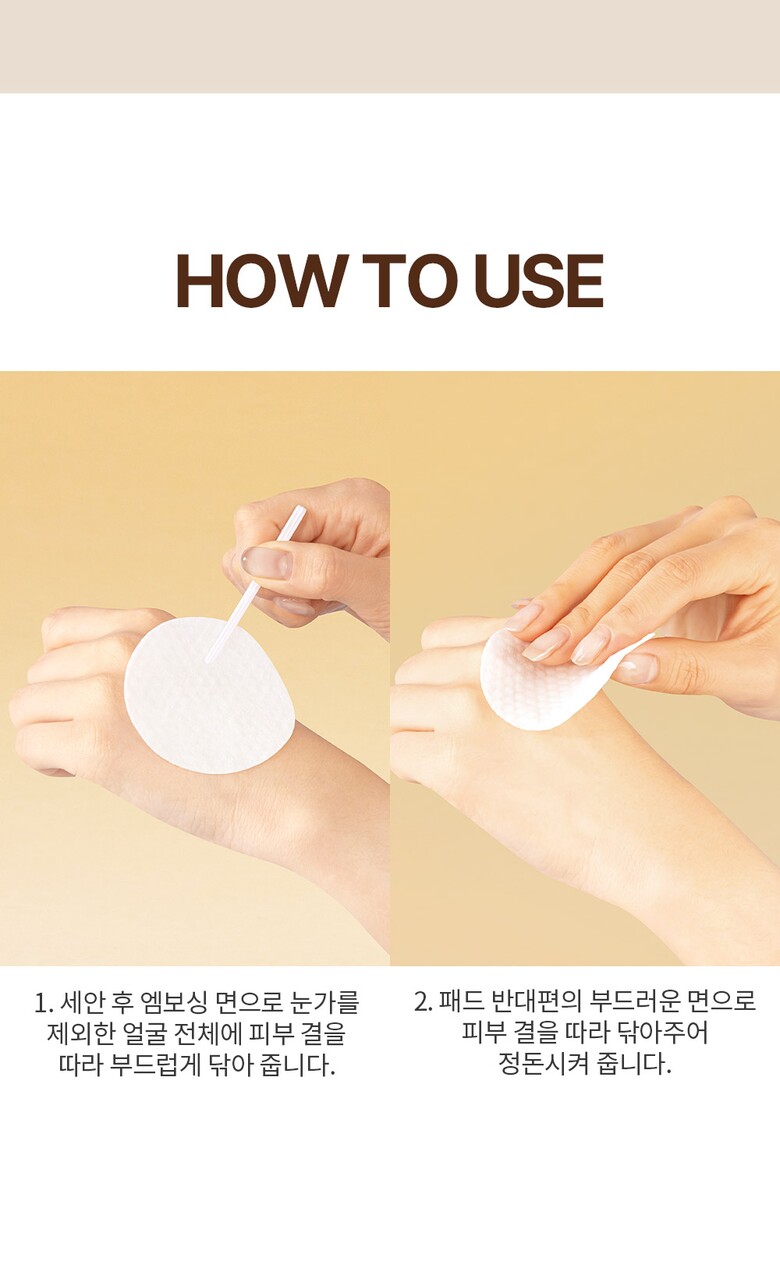 HOW TO USE

1. 세안 후 엠보싱 면으로 눈가를 제외한 얼굴 전체에 피부 결을 따라 부드럽게 닦아 줍니다.

2. 패드 반대편의 부드러운 면으로 피부 결을 따라 닦아주어 정돈시켜 줍니다.