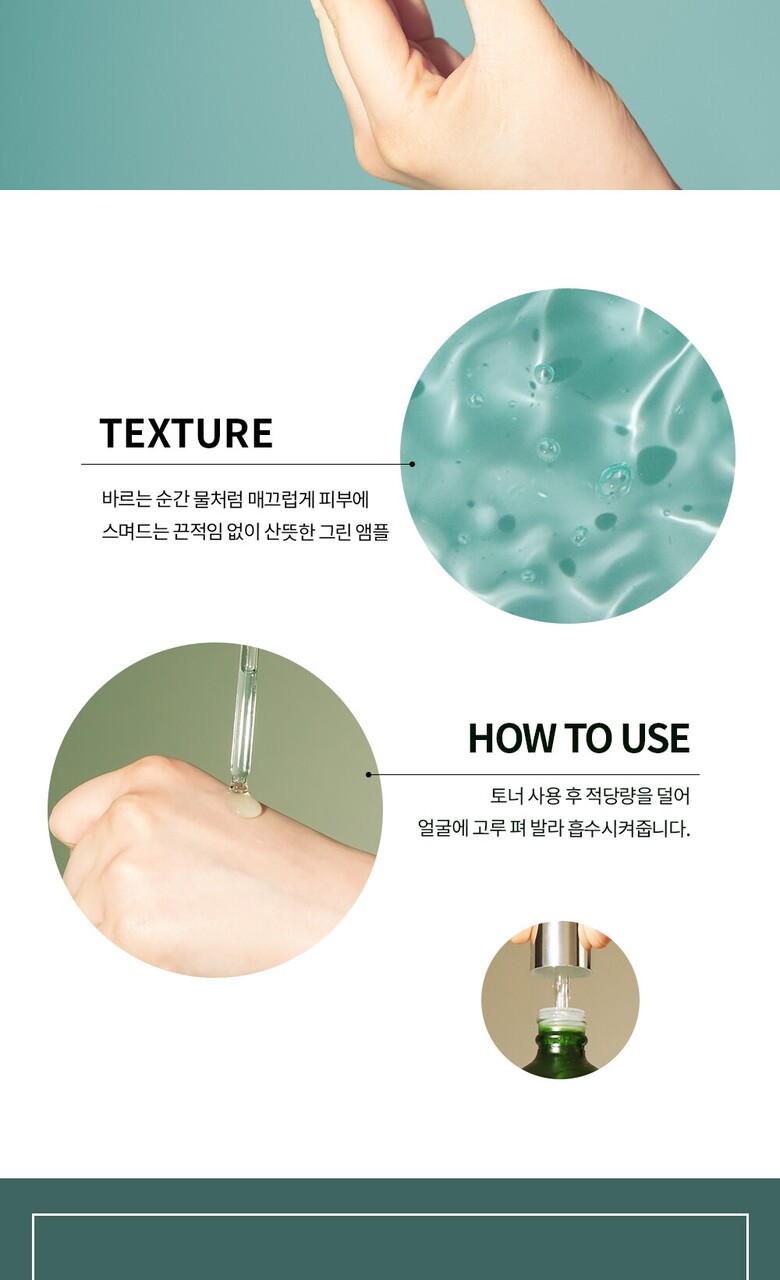 TEXTURE

바르는 순간 물처럼 매끄럽게 피부에
스며드는 끈적임 없이 산뜻한 그린 앰플

HOW TO USE

토너 사용 후 적당량을 덜어
얼굴에 고루 펴 발라 흡수시켜줍니다.