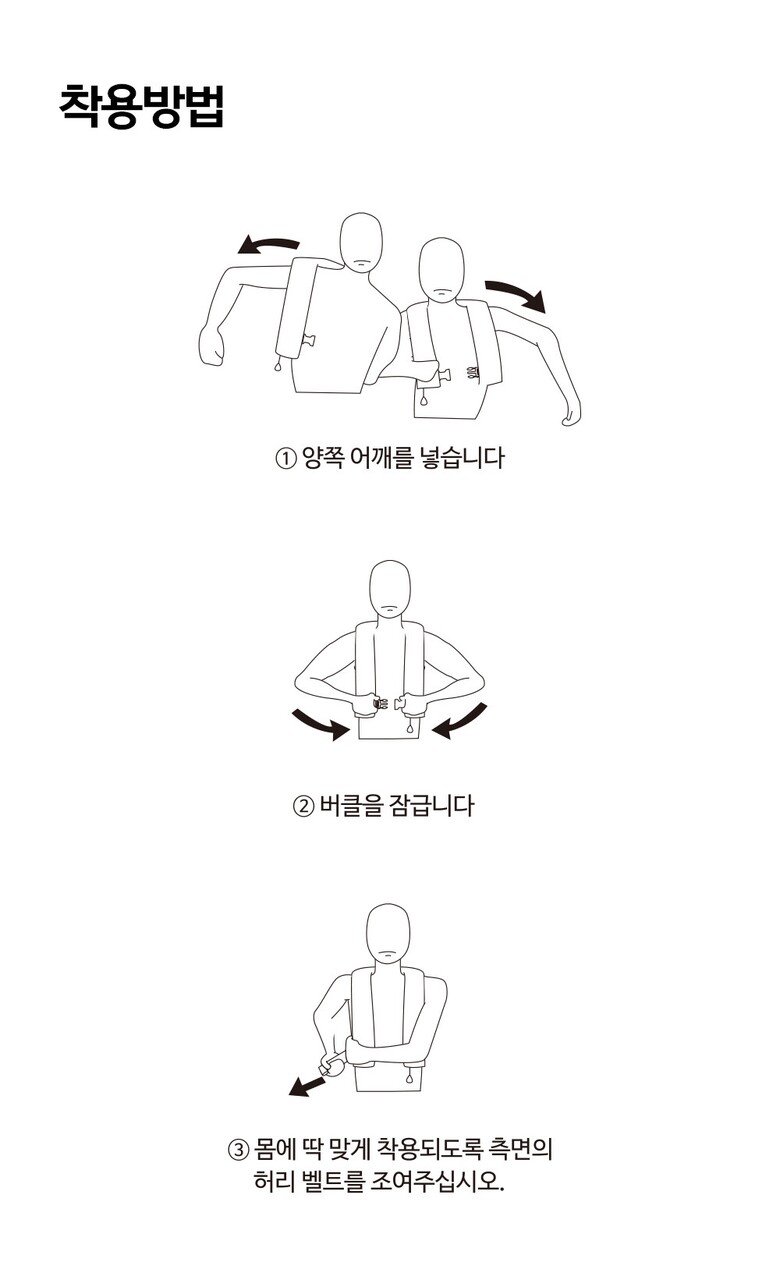 착용방법

① 양쪽 어깨를 넣습니다

② 버클을 잠급니다

③ 몸에 딱 맞게 착용되도록 측면의 허리 벨트를 조여주십시오.