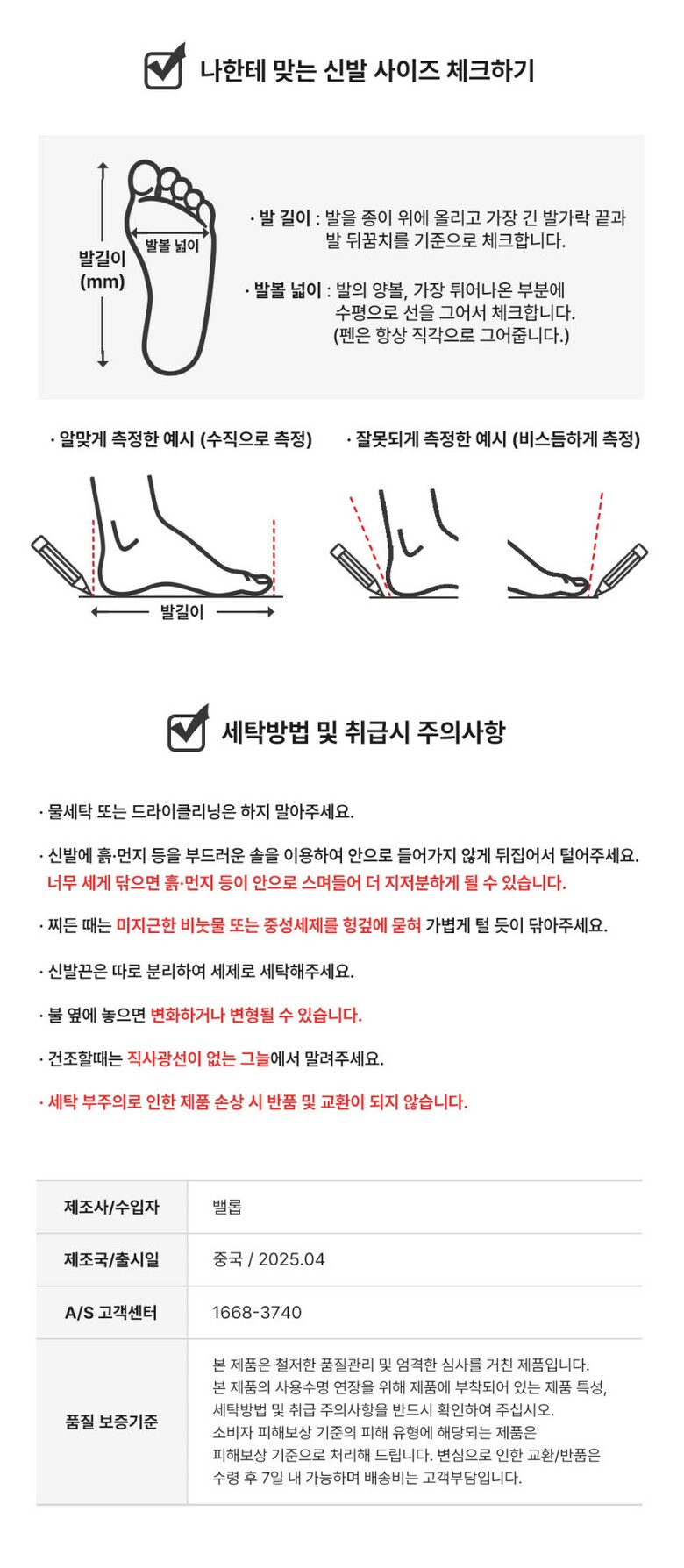 나한테 맞는 신발 사이즈 체크하기

발길이 (mm)

발볼 넓이

· 발 길이 : 발을 종이 위에 올리고 가장 긴 발가락 끝과 발 뒤꿈치를 기준으로 체크합니다.

· 발볼 넓이 : 발의 양볼, 가장 튀어나온 부분에 수평으로 선을 그어서 체크합니다. (펜은 항상 직각으로 그어줍니다.)

· 알맞게 측정한 예시 (수직으로 측정)

발길이

· 잘못되게 측정한 예시 (비스듬하게 측정)

세탁방법 및 취급시 주의사항

· 물세탁 또는 드라이클리닝은 하지 말아주세요.

· 신발에 흙·먼지 등을 부드러운 솔을 이용하여 안으로 들어가지 않게 뒤집어서 털어주세요. 너무 세게 닦으면 흙·먼지 등이 안으로 스며들어 더 지저분하게 될 수 있습니다.

· 찌든 때는 미지근한 비눗물 또는 중성세제를 헝겊에 묻혀 가볍게 털 듯이 닦아주세요.

· 신발끈은 따로 분리하여 세제로 세탁해주세요.

· 불 옆에 놓으면 변화하거나 변형될 수 있습니다.

· 건조할때는 직사광선이 없는 그늘에서 말려주세요.

· 세탁 부주의로 인한 제품 손상 시 반품 및 교환이 되지 않습니다.

| 제조사/수입자 | 밸롭 |
|---|---|
| 제조국/출시일 | 중국 / 2025.04 |
| A/S 고객센터 | 1668-3740 |
| 품질 보증기준 | 본 제품은 철저한 품질관리 및 엄격한 심사를 거친 제품입니다. 본 제품의 사용수명 연장을 위해 제품에 부착되어 있는 제품 특성, 세탁방법 및 취급 주의사항을 반드시 확인하여 주십시오. 소비자 피해보상 기준의 피해 유형에 해당되는 제품은 피해보상 기준으로 처리해 드립니다. 변심으로 인한 교환/반품은 수령 후 7일 내 가능하며 배송비는 고객부담입니다. |