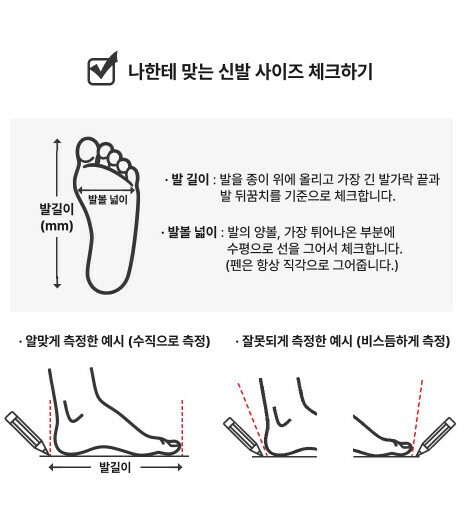 나한테 맞는 신발 사이즈 체크하기

발길이 (mm)

발볼 넓이

· 발 길이 : 발을 종이 위에 올리고 가장 긴 발가락 끝과 발 뒤꿈치를 기준으로 체크합니다.

· 발볼 넓이 : 발의 양볼, 가장 튀어나온 부분에 수평으로 선을 그어서 체크합니다. (펜은 항상 직각으로 그어줍니다.)

· 알맞게 측정한 예시 (수직으로 측정)

발길이

· 잘못되게 측정한 예시 (비스듬하게 측정)