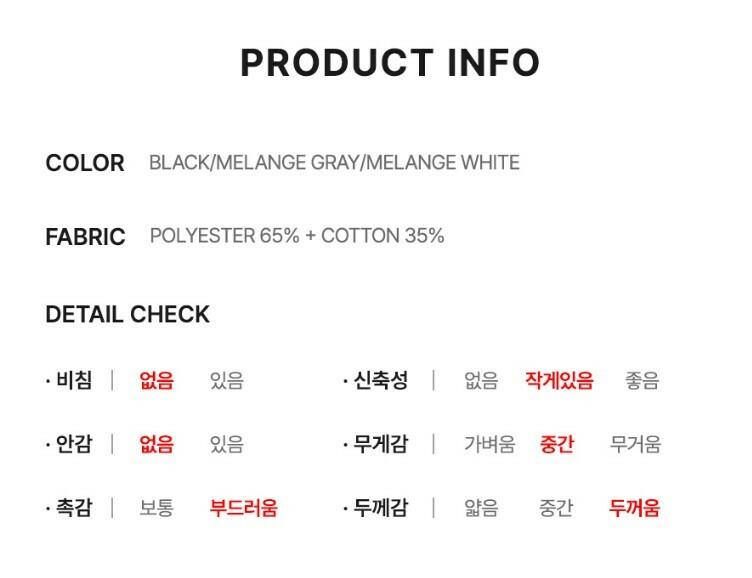 PRODUCT INFO

COLOR BLACK/MELANGE GRAY/MELANGE WHITE

FABRIC POLYESTER 65% + COTTON 35%

DETAIL CHECK

· 비침 | 없음 있음

· 안감 | 없음 있음

· 촉감 | 보통 부드러움

· 신축성 | 없음 작게있음 좋음

· 무게감 | 가벼움 중간 무거움

· 두께감 | 얇음 중간 두꺼움