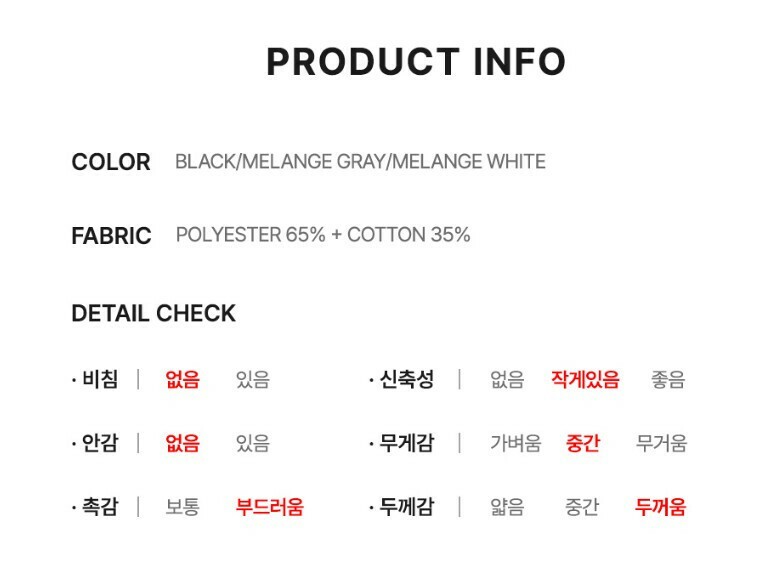 PRODUCT INFO

COLOR BLACK/MELANGE GRAY/MELANGE WHITE

FABRIC POLYESTER 65% + COTTON 35%

DETAIL CHECK

· 비침 | 없음 있음
· 안감 | 없음 있음
· 촉감 | 보통 부드러움

· 신축성 | 없음 작게있음 좋음
· 무게감 | 가벼움 중간 무거움
· 두께감 | 얇음 중간 두꺼움