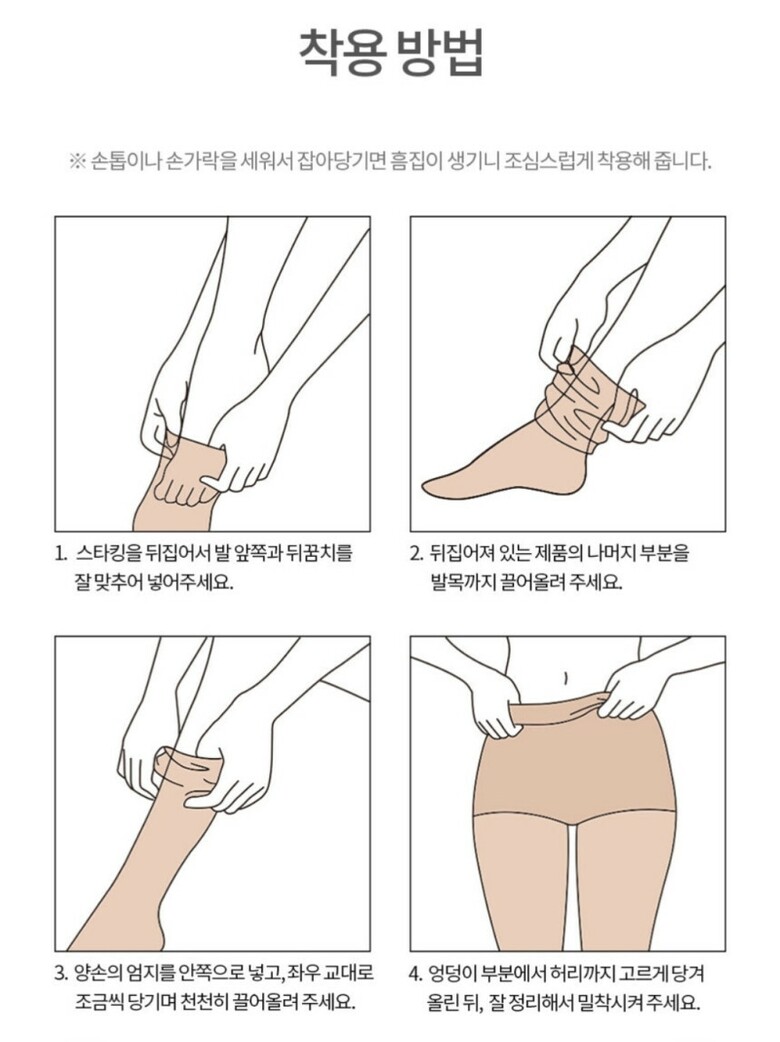 착용 방법

※ 손톱이나 손가락을 세워서 잡아당기면 흠집이 생기니 조심스럽게 착용해 줍니다.

1. 스타킹을 뒤집어서 발 앞쪽과 뒤꿈치를 잘 맞추어 넣어주세요.

2. 뒤집어져 있는 제품의 나머지 부분을 발목까지 끌어올려 주세요.

3. 양손의 엄지를 안쪽으로 넣고, 좌우 교대로 조금씩 당기며 천천히 끌어올려 주세요.

4. 엉덩이 부분에서 허리까지 고르게 당겨 올린 뒤, 잘 정리해서 밀착시켜 주세요.