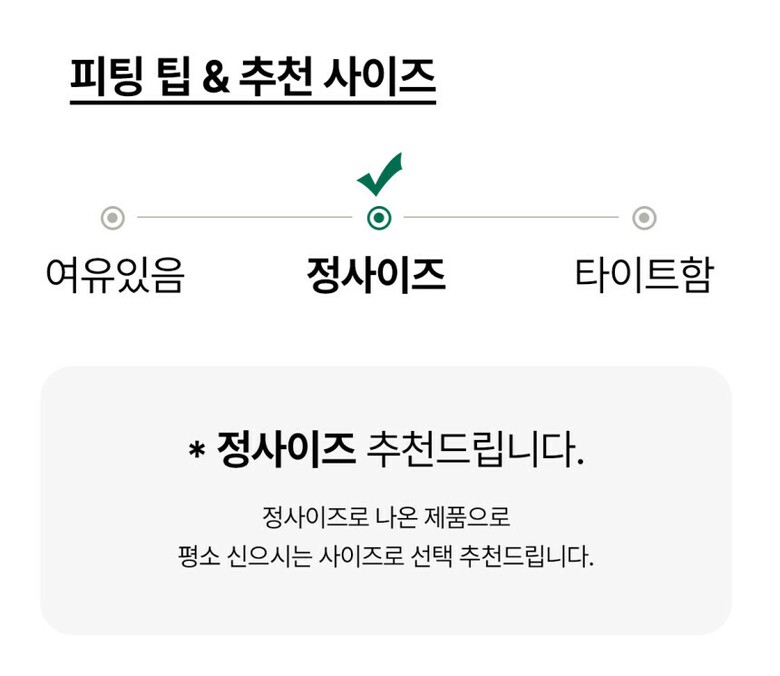 피팅 팁 & 추천 사이즈

여유있음

정사이즈

타이트함

* 정사이즈 추천드립니다.

정사이즈로 나온 제품으로
평소 신으시는 사이즈로 선택 추천드립니다.