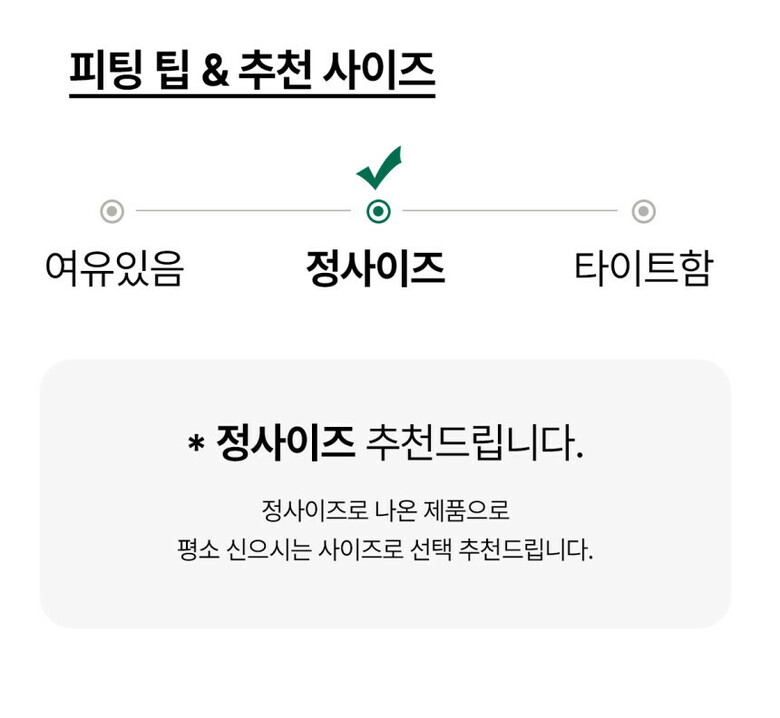 피팅 팁 & 추천 사이즈

여유있음 정사이즈 타이트함

* 정사이즈 추천드립니다.

정사이즈로 나온 제품으로
평소 신으시는 사이즈로 선택 추천드립니다.