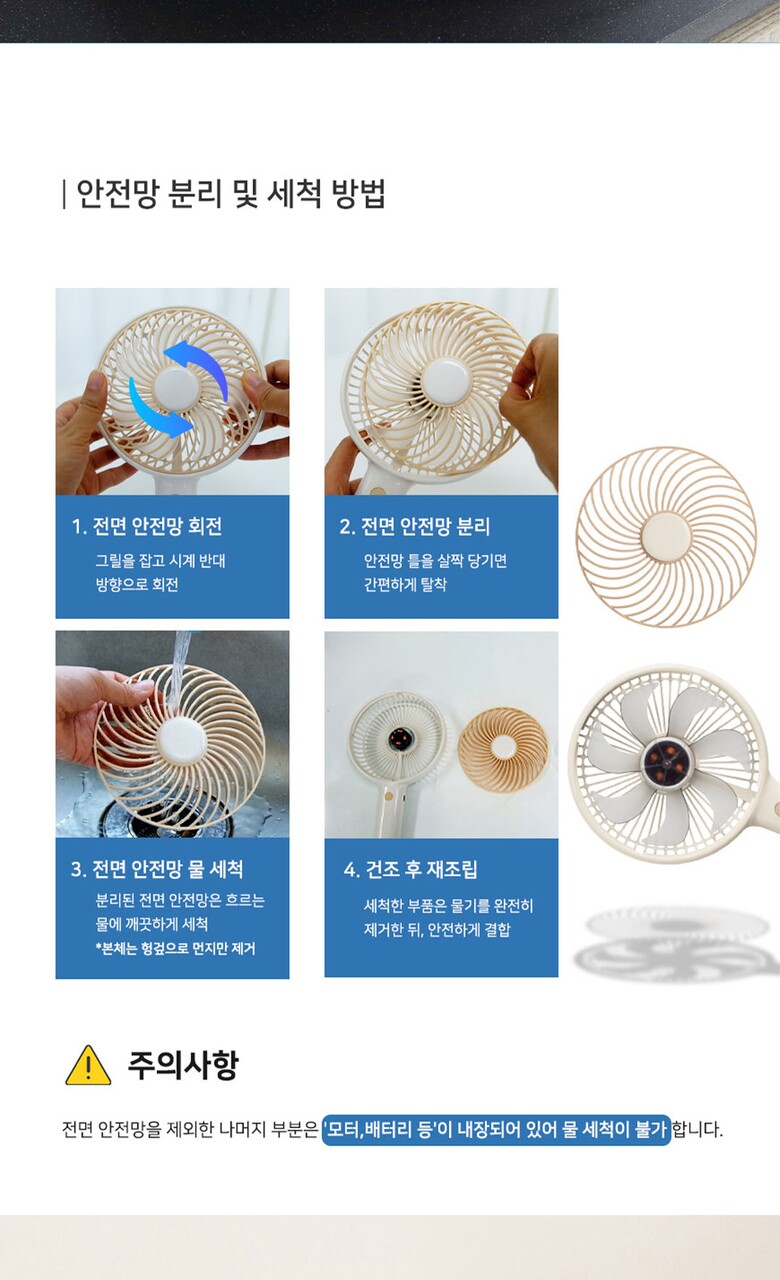 | 안전망 분리 및 세척 방법

1. 전면 안전망 회전

그릴을 잡고 시계 반대 방향으로 회전

2. 전면 안전망 분리

안전망 틀을 살짝 당기면 간편하게 탈착

3. 전면 안전망 물 세척

분리된 전면 안전망은 흐르는 물에 깨끗하게 세척
*본체는 헝겊으로 먼지만 제거

4. 건조 후 재조립

세척한 부품은 물기를 완전히 제거한 뒤, 안전하게 결합

주의사항

전면 안전망을 제외한 나머지 부분은 '모터,배터리 등'이 내장되어 있어 물 세척이 불가 합니다.