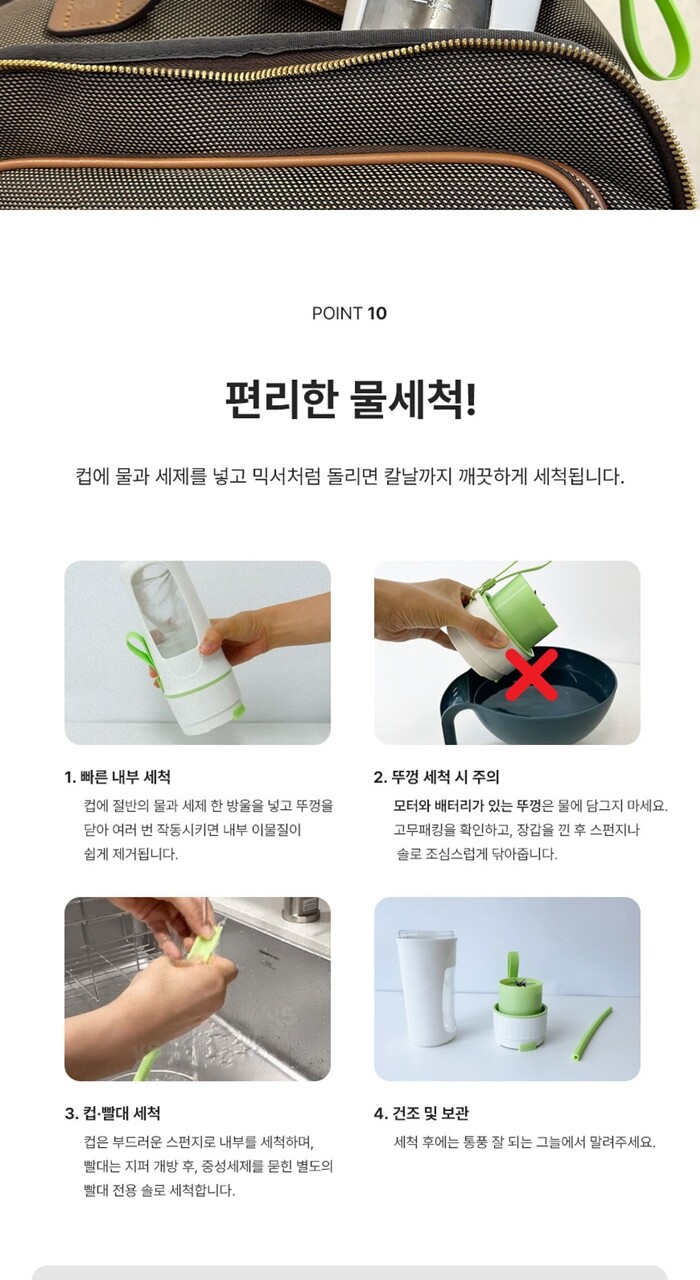 POINT 10

편리한 물세척!

컵에 물과 세제를 넣고 믹서처럼 돌리면 칼날까지 깨끗하게 세척됩니다.

1. 빠른 내부 세척

컵에 절반의 물과 세제 한 방울을 넣고 뚜껑을 닫아 여러 번 작동시키면 내부 이물질이 쉽게 제거됩니다.

2. 뚜껑 세척 시 주의

모터와 배터리가 있는 뚜껑은 물에 담그지 마세요. 고무패킹을 확인하고, 장갑을 낀 후 스펀지나 솔로 조심스럽게 닦아줍니다.

3. 컵·빨대 세척

컵은 부드러운 스펀지로 내부를 세척하며, 빨대는 지퍼 개방 후, 중성세제를 묻힌 별도의 빨대 전용 솔로 세척합니다.

4. 건조 및 보관

세척 후에는 통풍 잘 되는 그늘에서 말려주세요.