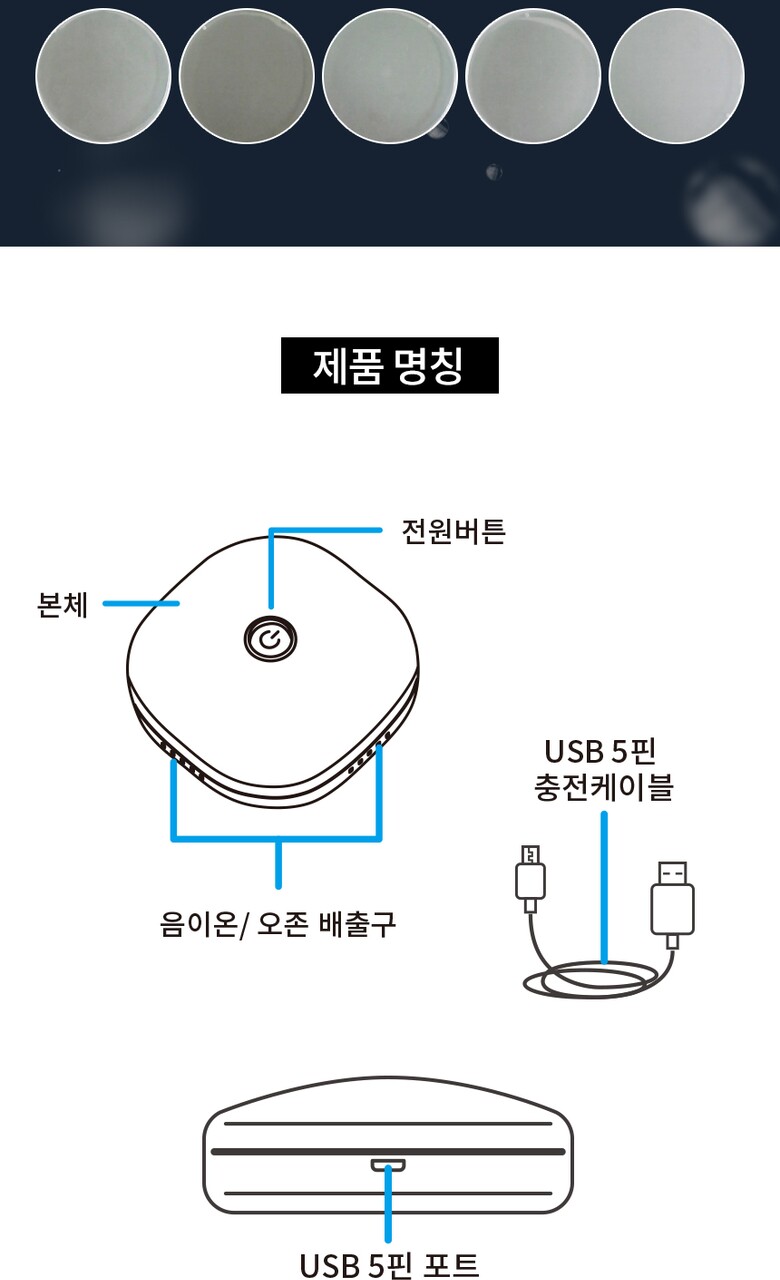 제품 명칭

전원버튼

본체

USB 5핀
충전케이블

음이온/ 오존 배출구

USB 5핀 포트