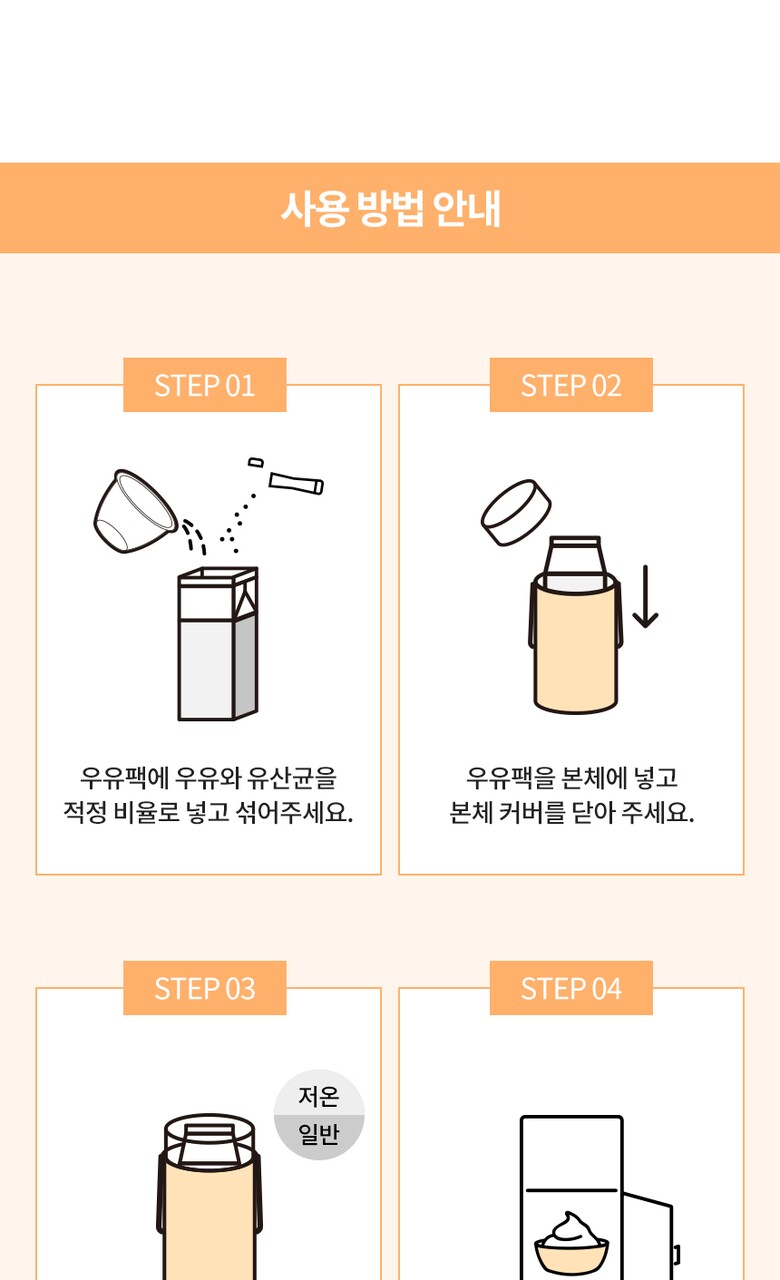 사용 방법 안내

STEP 01

우유팩에 우유와 유산균을
적정 비율로 넣고 섞어주세요.

STEP 02

우유팩을 본체에 넣고
본체 커버를 닫아 주세요.

STEP 03

저온
일반

STEP 04