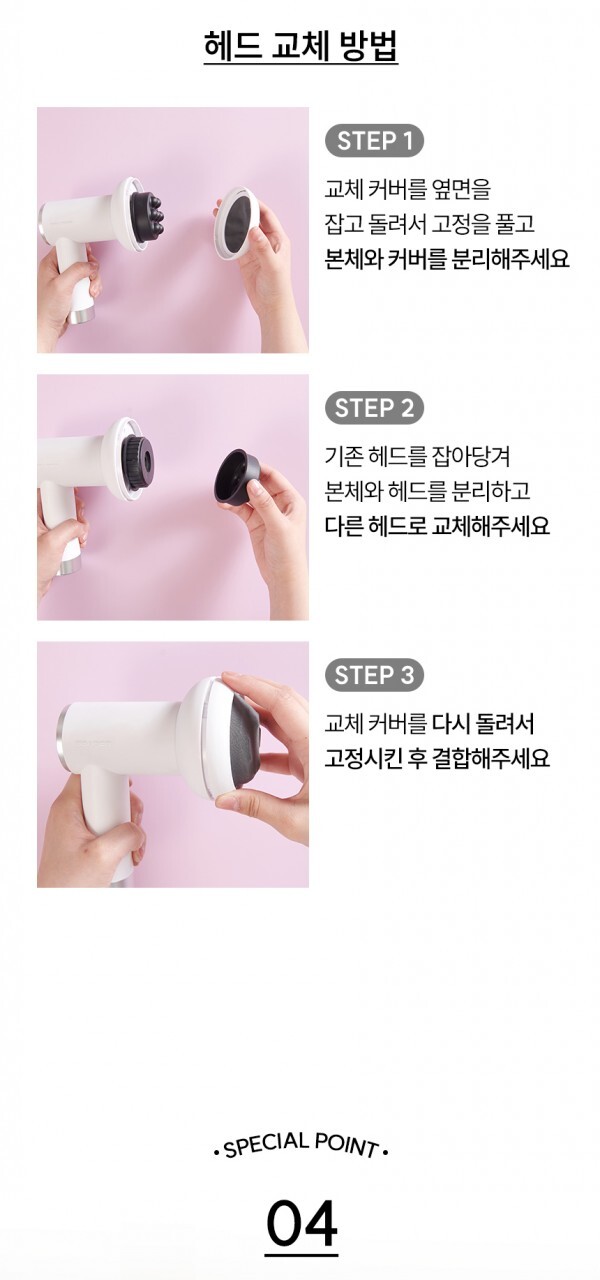 헤드 교체 방법

STEP 1

교체 커버를 옆면을 잡고 돌려서 고정을 풀고 본체와 커버를 분리해주세요

STEP 2

기존 헤드를 잡아당겨 본체와 헤드를 분리하고 다른 헤드로 교체해주세요

STEP 3

교체 커버를 다시 돌려서 고정시킨 후 결합해주세요

• SPECIAL POINT •

04