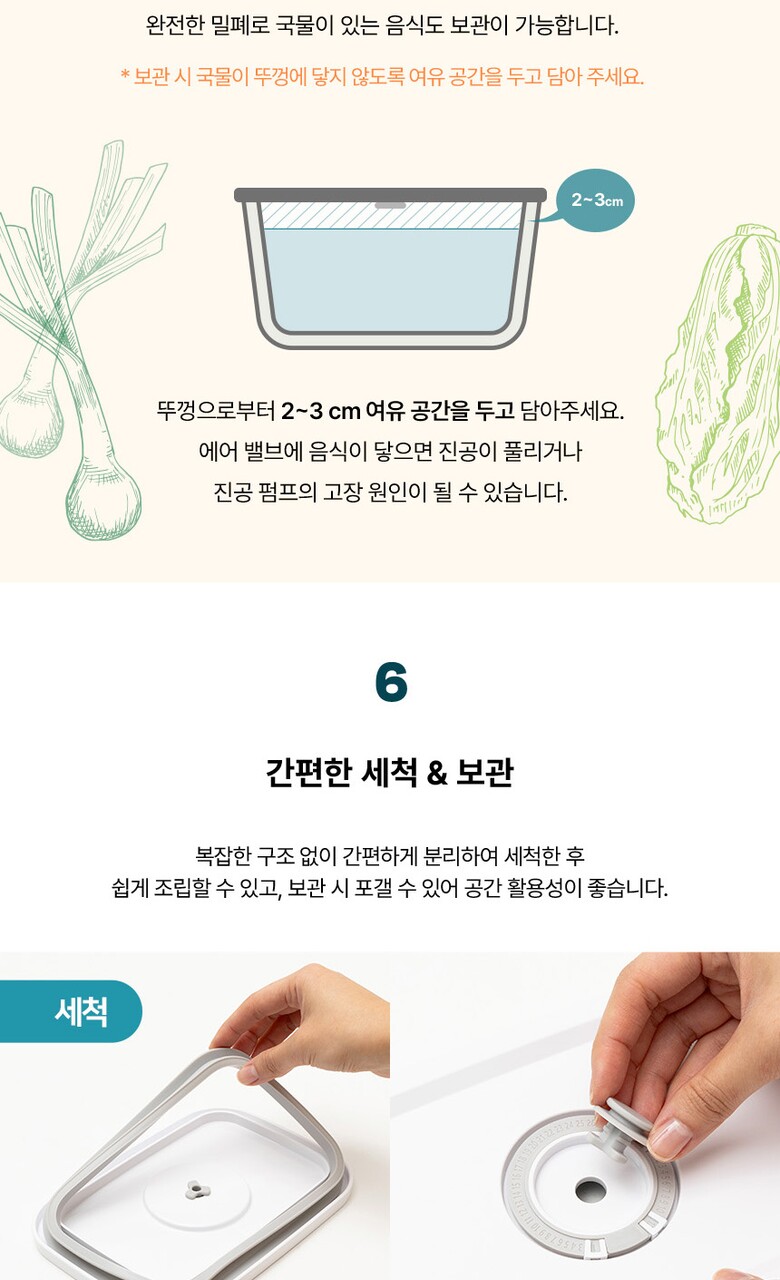 완전한 밀폐로 국물이 있는 음식도 보관이 가능합니다.

* 보관 시 국물이 뚜껑에 닿지 않도록 여유 공간을 두고 담아 주세요.

2~3cm

뚜껑으로부터 2~3 cm 여유 공간을 두고 담아주세요.
에어 밸브에 음식이 닿으면 진공이 풀리거나
진공 펌프의 고장 원인이 될 수 있습니다.

6

간편한 세척 & 보관

복잡한 구조 없이 간편하게 분리하여 세척한 후
쉽게 조립할 수 있고, 보관 시 포갤 수 있어 공간 활용성이 좋습니다.

세척