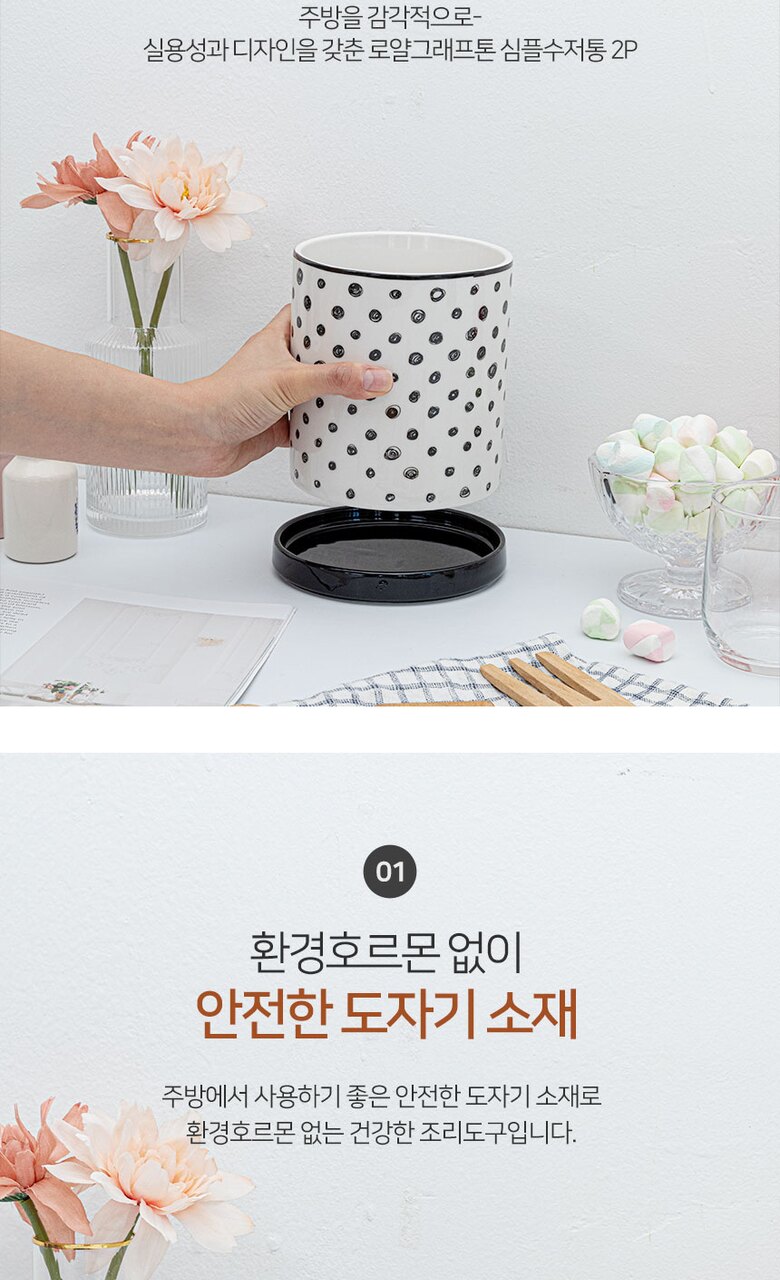 주방을 감각적으로-
실용성과 디자인을 갖춘 로얄그래프톤 심플수저통 2P

01

환경호르몬 없이
안전한 도자기 소재

주방에서 사용하기 좋은 안전한 도자기 소재로
환경호르몬 없는 건강한 조리도구입니다.