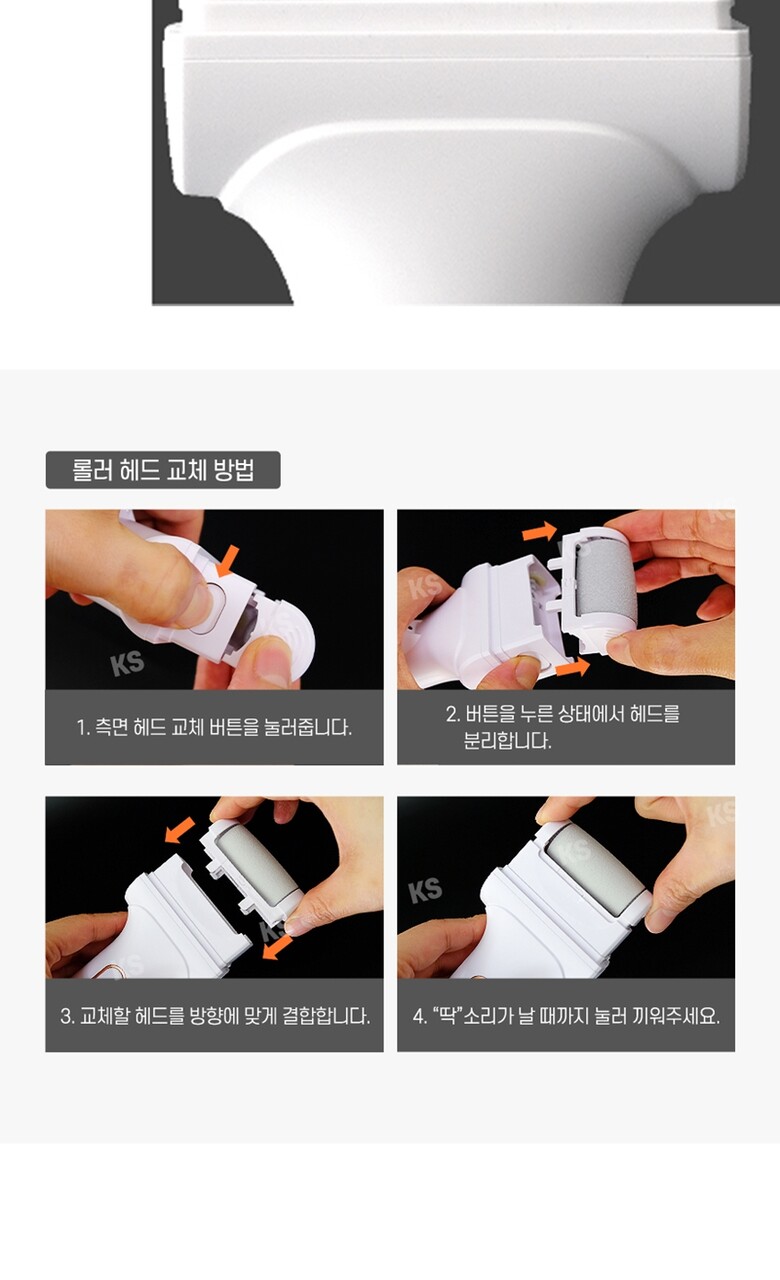 롤러 헤드 교체 방법

KS

1. 측면 헤드 교체 버튼을 눌러줍니다.

KS

2. 버튼을 누른 상태에서 헤드를 분리합니다.

KS

3. 교체할 헤드를 방향에 맞게 결합합니다.

KS

4. "딱"소리가 날 때까지 눌러 끼워주세요.