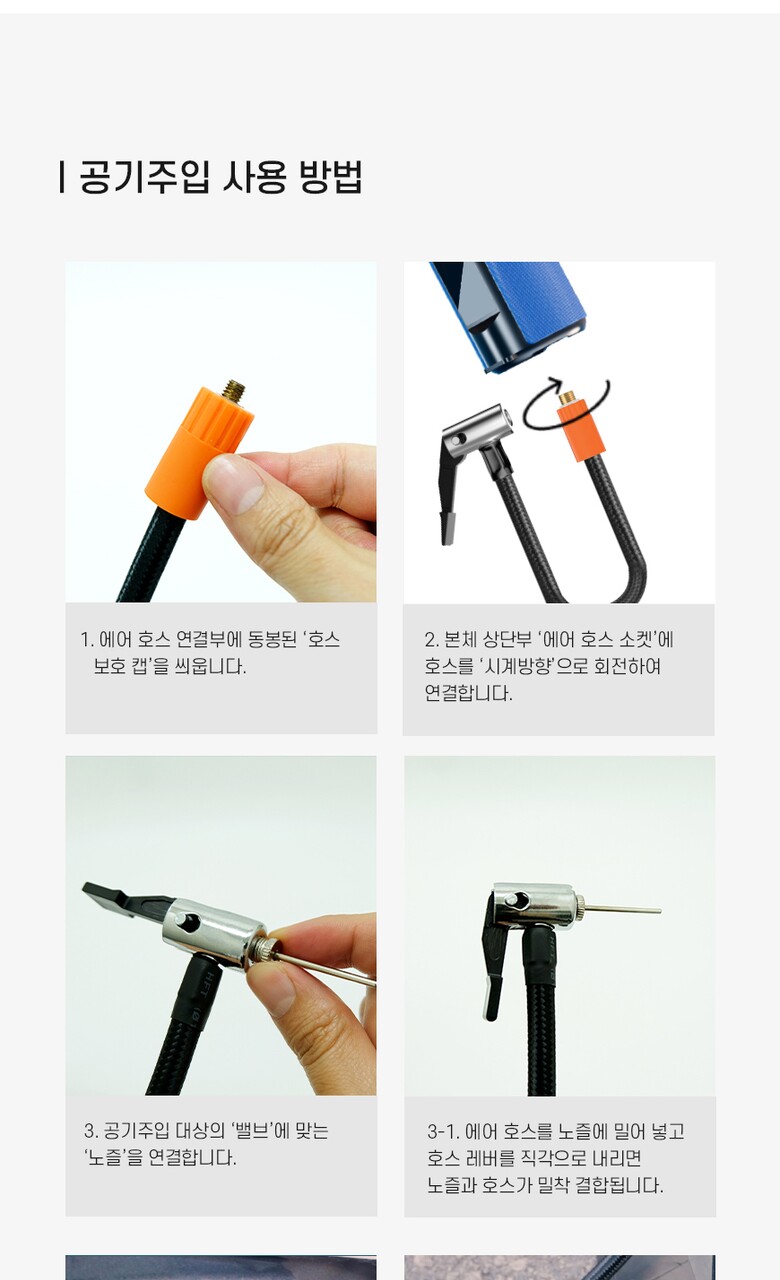 공기주입 사용 방법

1. 에어 호스 연결부에 동봉된 '호스 보호 캡'을 씌웁니다.

2. 본체 상단부 '에어 호스 소켓'에 호스를 '시계방향'으로 회전하여 연결합니다.

3. 공기주입 대상의 '밸브'에 맞는 '노즐'을 연결합니다.

3-1. 에어 호스를 노즐에 밀어 넣고 호스 레버를 직각으로 내리면 노즐과 호스가 밀착 결합됩니다.