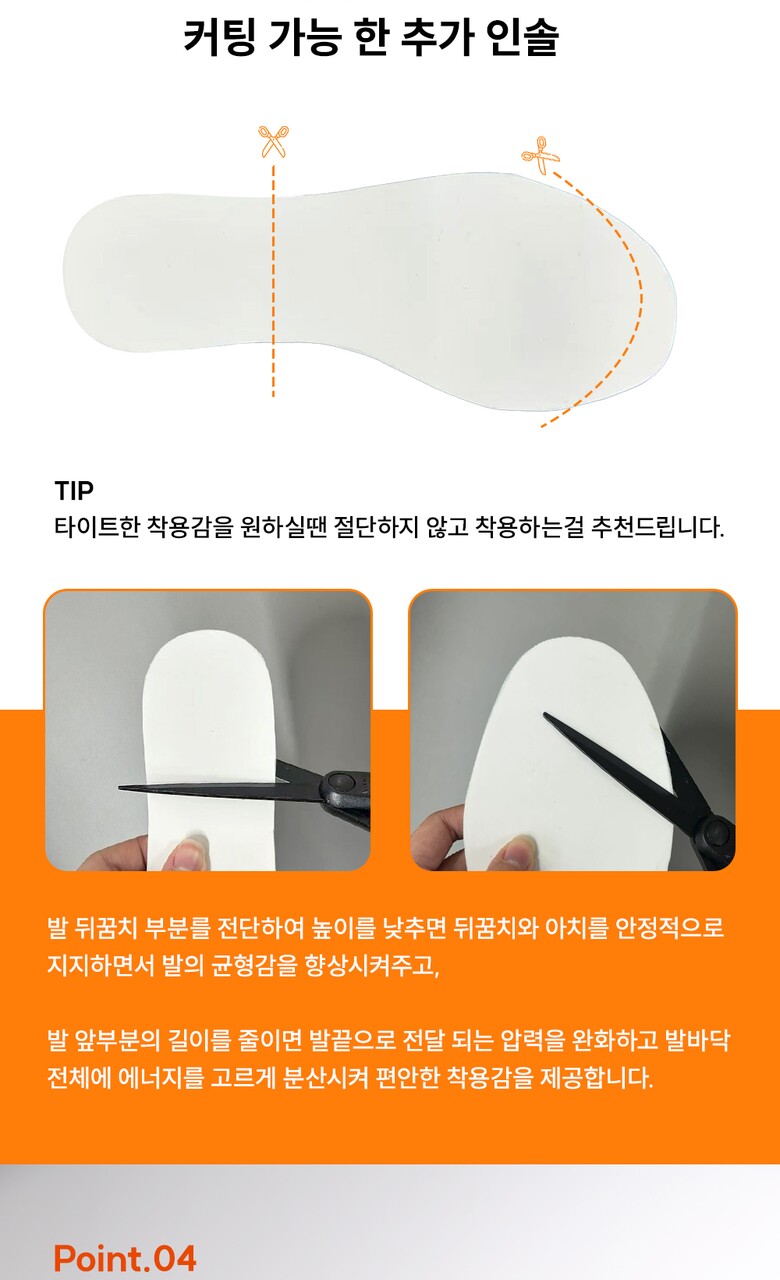 커팅 가능 한 추가 인솔

TIP
타이트한 착용감을 원하실땐 절단하지 않고 착용하는걸 추천드립니다.

발 뒤꿈치 부분를 전단하여 높이를 낮추면 뒤꿈치와 아치를 안정적으로 지지하면서 발의 균형감을 향상시켜주고,

발 앞부분의 길이를 줄이면 발끝으로 전달 되는 압력을 완화하고 발바닥 전체에 에너지를 고르게 분산시켜 편안한 착용감을 제공합니다.

Point.04