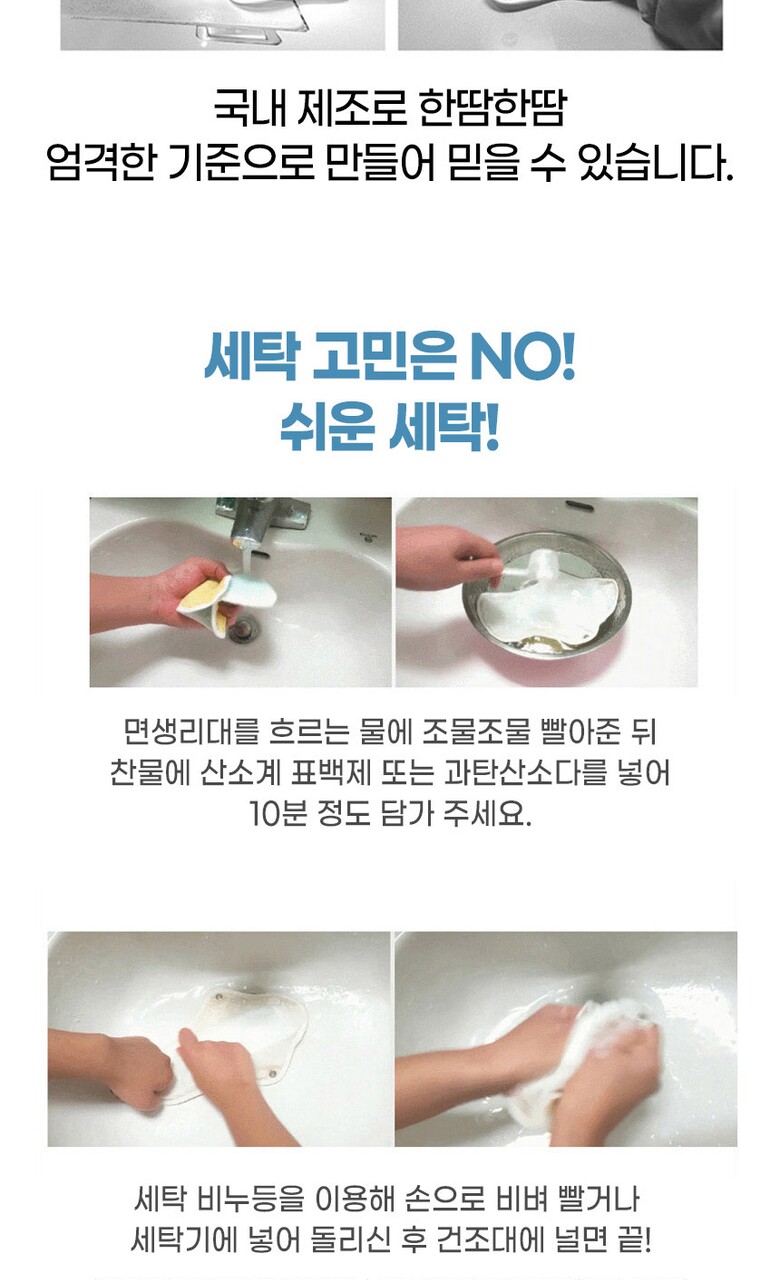 국내 제조로 한땀한땀
엄격한 기준으로 만들어 믿을 수 있습니다.

세탁 고민은 NO!
쉬운 세탁!

면생리대를 흐르는 물에 조물조물 빨아준 뒤
찬물에 산소계 표백제 또는 과탄산소다를 넣어
10분 정도 담가 주세요.

세탁 비누등을 이용해 손으로 비벼 빨거나
세탁기에 넣어 돌리신 후 건조대에 널면 끝!