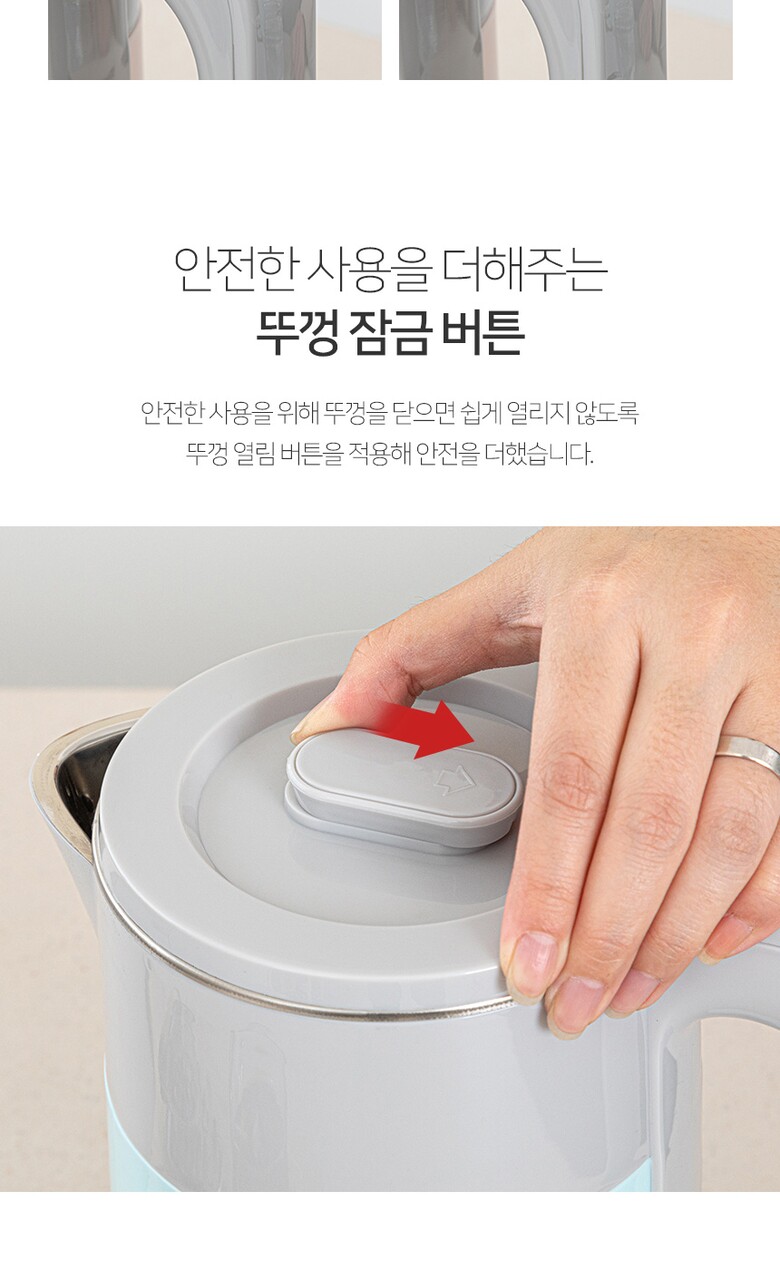 안전한 사용을 더해주는
뚜껑 잠금 버튼

안전한 사용을 위해 뚜껑을 닫으면 쉽게 열리지 않도록
뚜껑 열림 버튼을 적용해 안전을 더했습니다.