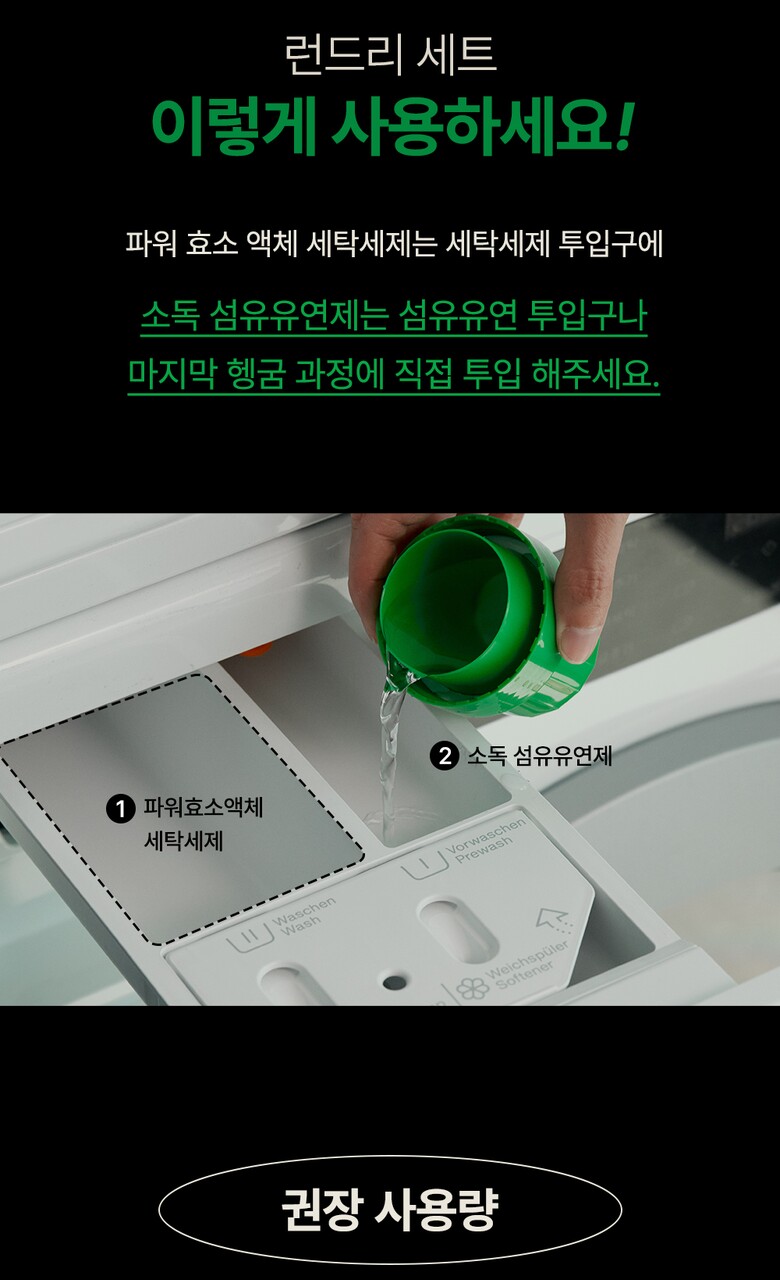 런드리 세트
이렇게 사용하세요!

파워 효소 액체 세탁세제는 세탁세제 투입구에

소독 섬유유연제는 섬유유연 투입구나 마지막 헹굼 과정에 직접 투입 해주세요.

1 파워효소액체 세탁세제

2 소독 섬유유연제

Vorwaschen Prewash

Waschen Wash

Weichspüler Softener

권장 사용량