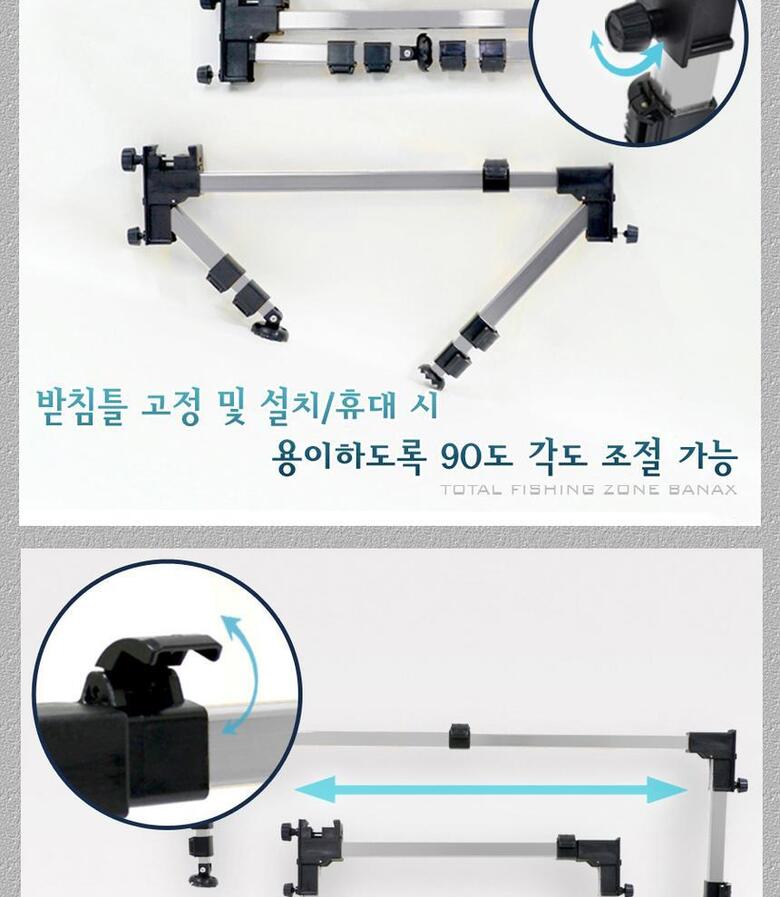 받침틀 고정 및 설치/휴대 시
용이하도록 90도 각도 조절 가능
TOTAL FISHING ZONE BANAX