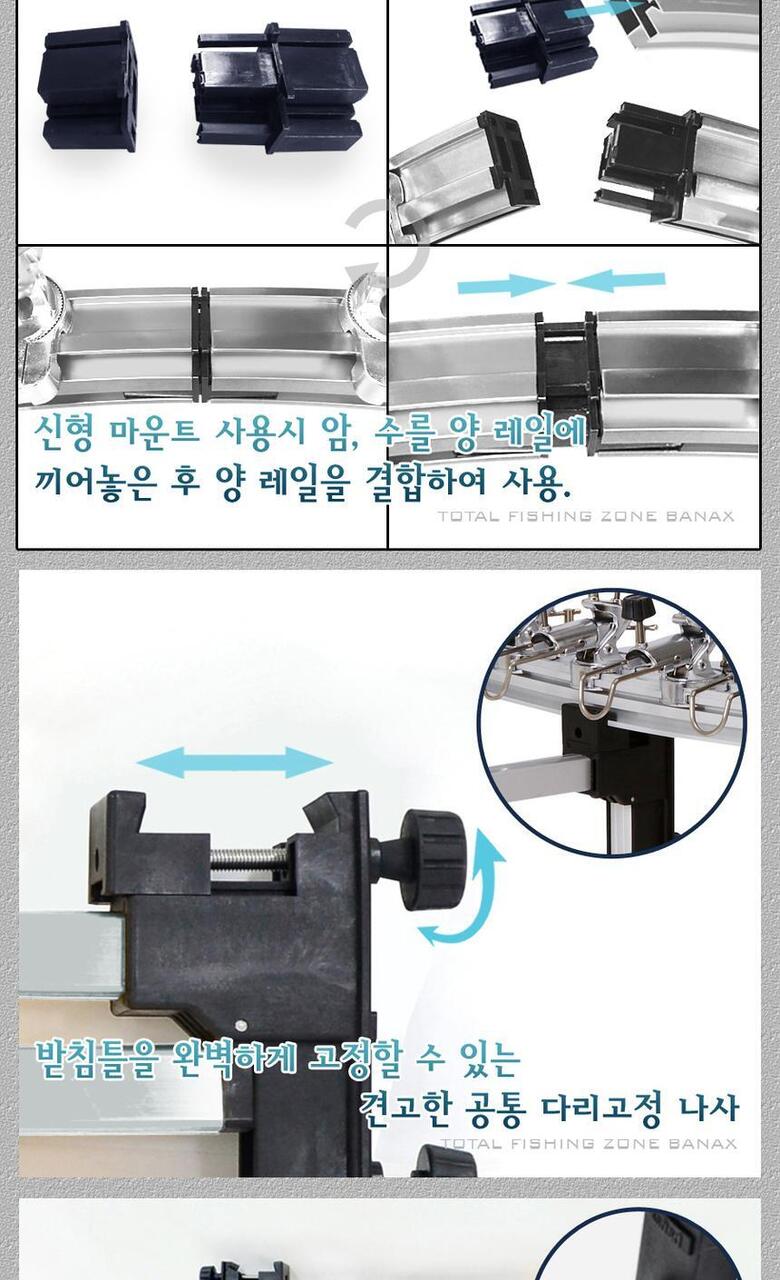 신형 마운트 사용시 암, 수를 양 레일에 끼어놓은 후 양 레일을 결합하여 사용.

TOTAL FISHING ZONE BANAX

받침틀을 완벽하게 고정할 수 있는 견고한 공통 다리고정 나사

TOTAL FISHING ZONE BANAX