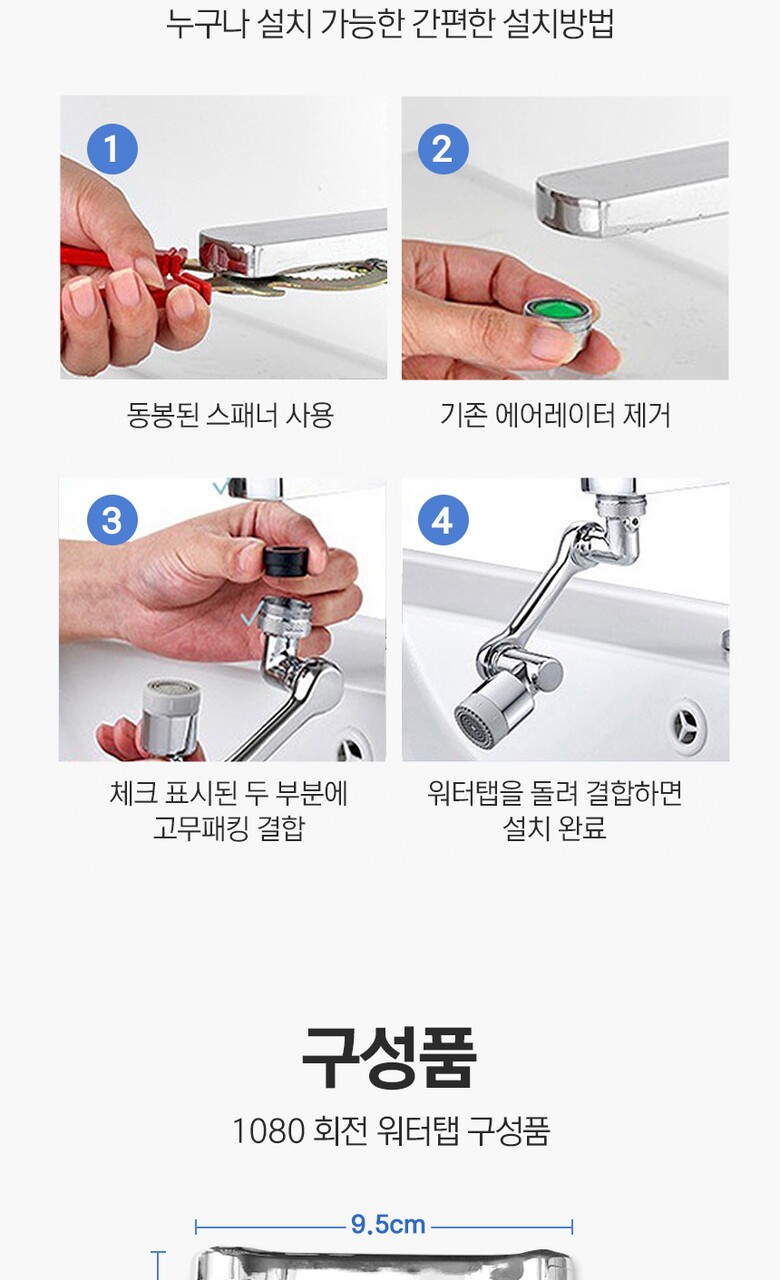 누구나 설치 가능한 간편한 설치방법

1

동봉된 스패너 사용

2

기존 에어레이터 제거

3

체크 표시된 두 부분에 고무패킹 결합

4

워터탭을 돌려 결합하면 설치 완료

구성품

1080 회전 워터탭 구성품

9.5cm