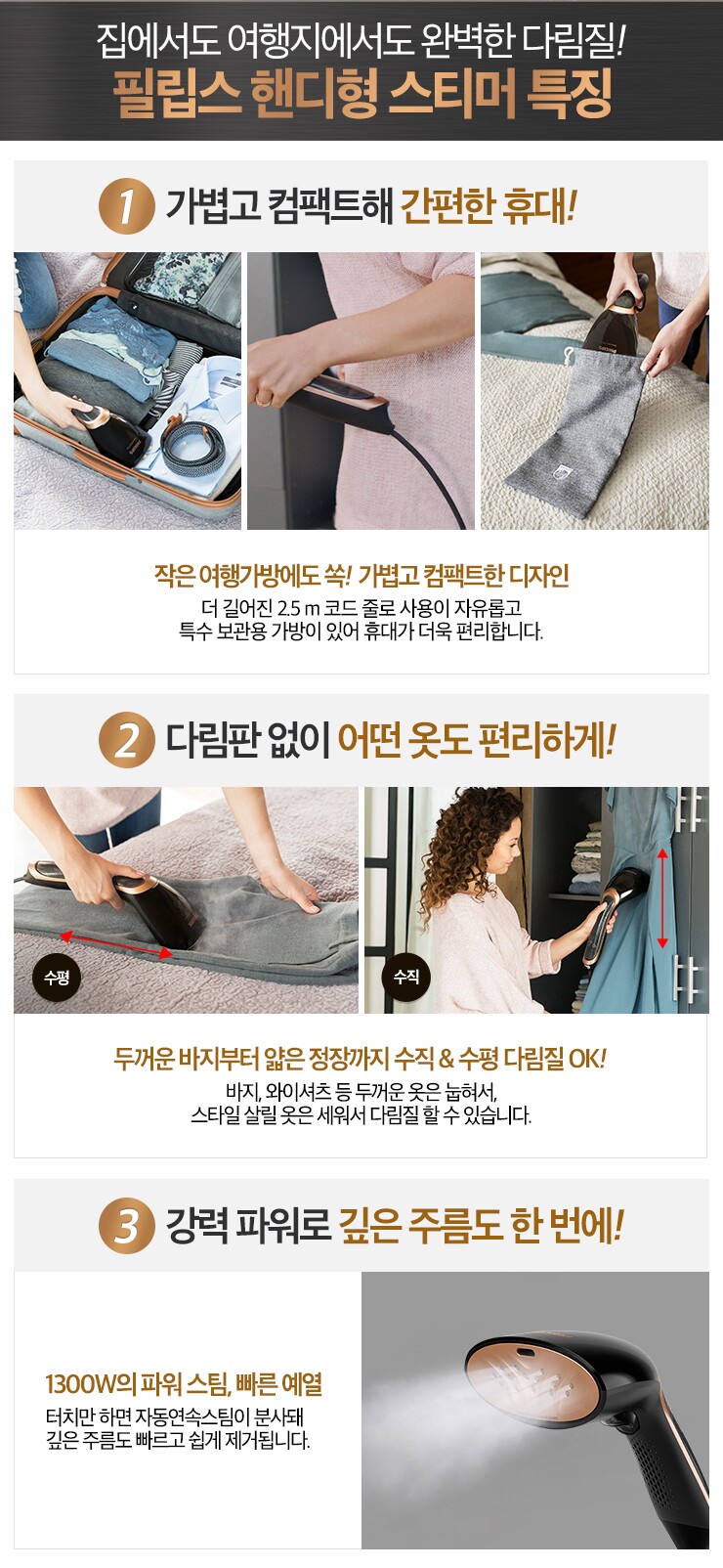 집에서도 여행지에서도 완벽한 다림질!
필립스 핸디형 스티머 특징

1 가볍고 컴팩트해 간편한 휴대!

작은 여행가방에도 쏙! 가볍고 컴팩트한 디자인
더 길어진 2.5 m 코드 줄로 사용이 자유롭고
특수 보관용 가방이 있어 휴대가 더욱 편리합니다.

2 다림판 없이 어떤 옷도 편리하게!

수평

수직

두꺼운 바지부터 얇은 정장까지 수직 & 수평 다림질 OK!
바지, 와이셔츠 등 두꺼운 옷은 눕혀서,
스타일 살릴 옷은 세워서 다림질 할 수 있습니다.

3 강력 파워로 깊은 주름도 한 번에!

1300W의 파워 스팀, 빠른 예열
터치만 하면 자동연속스팀이 분사돼
깊은 주름도 빠르고 쉽게 제거됩니다.