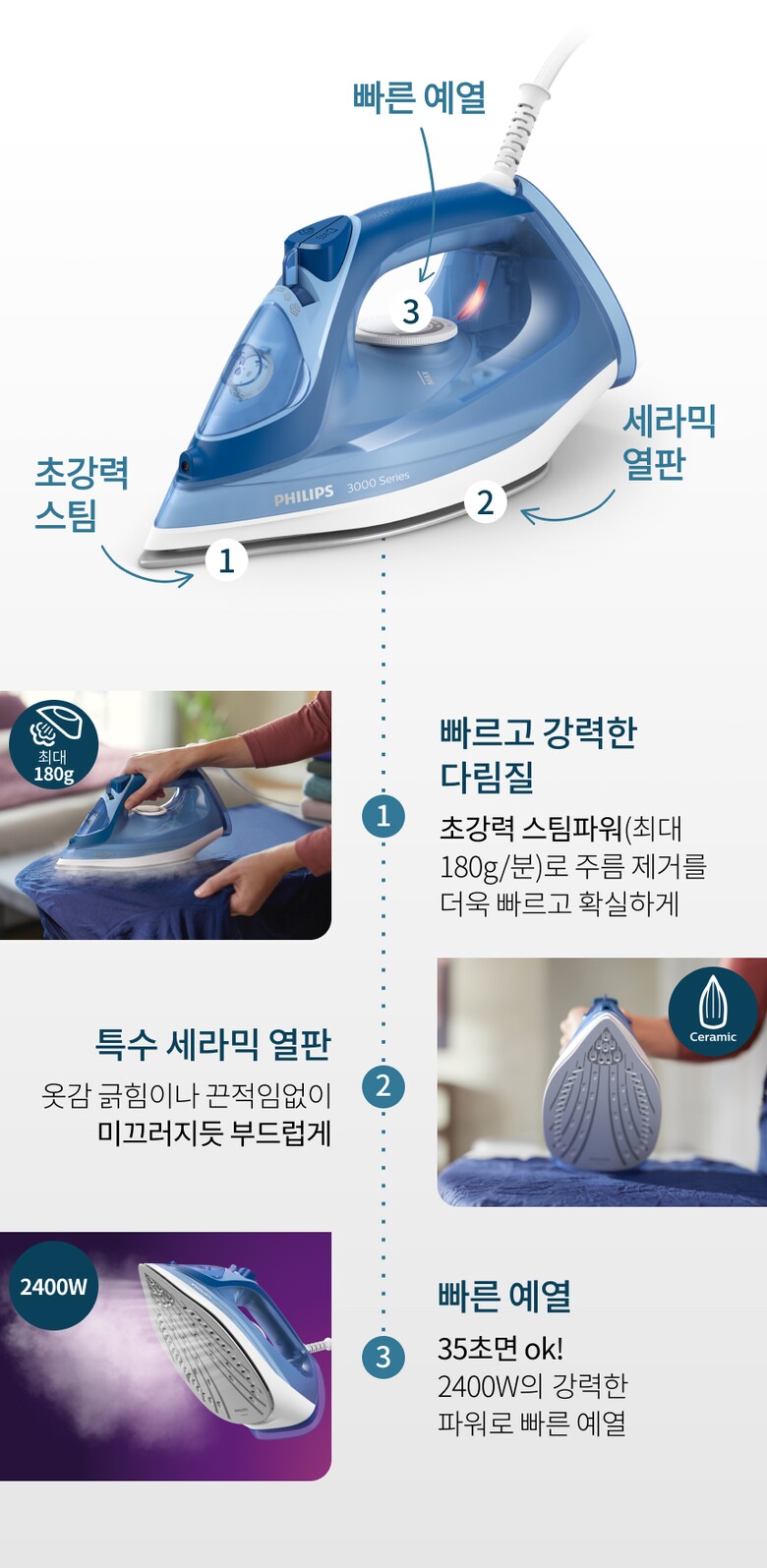 빠른 예열

3

세라믹 열판

초강력 스팀

PHILIPS 3000 Series

2

1

최대 180g

1

빠르고 강력한 다림질

초강력 스팀파워(최대 180g/분)로 주름 제거를 더욱 빠르고 확실하게

Ceramic

특수 세라믹 열판

옷감 긁힘이나 끈적임없이 미끄러지듯 부드럽게

2

2400W

3

빠른 예열

35초면 ok! 2400W의 강력한 파워로 빠른 예열