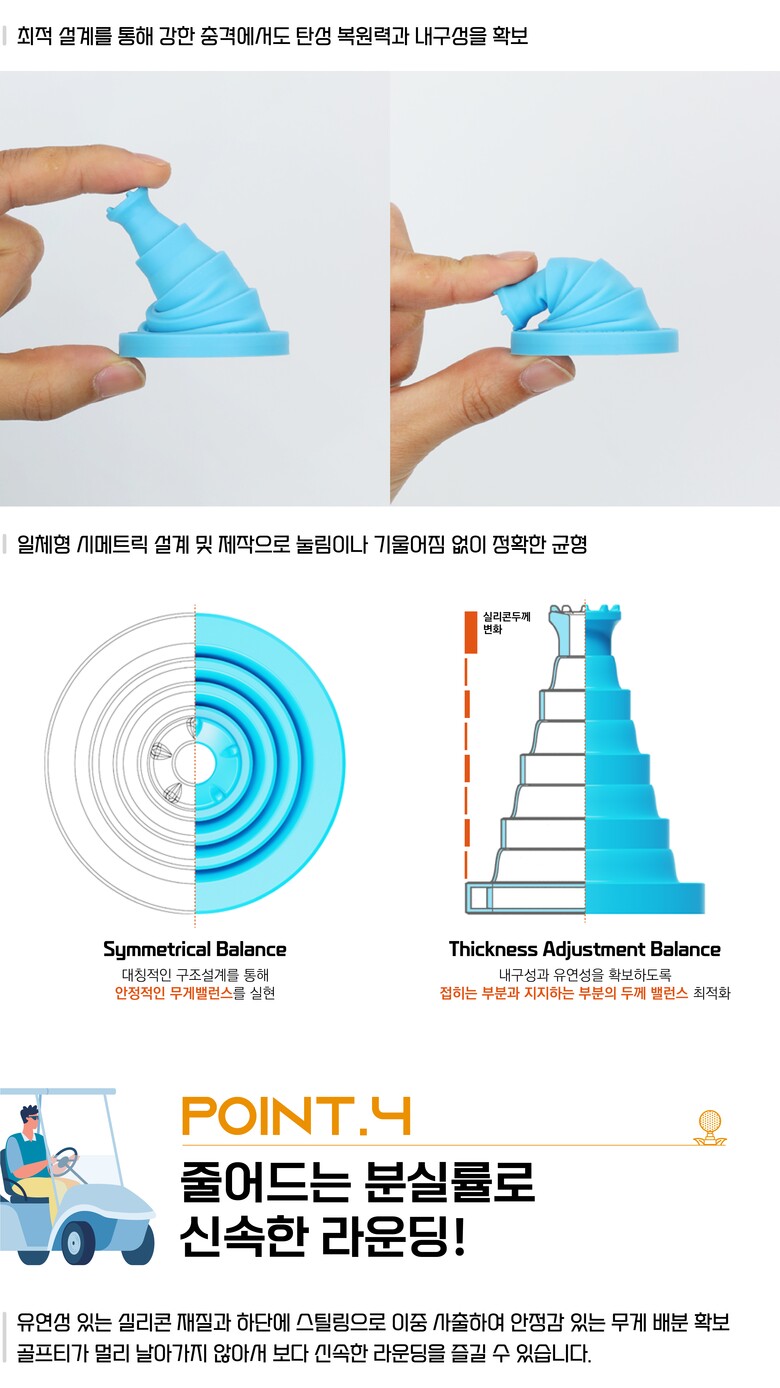 최적 설계를 통해 강한 충격에서도 탄성 복원력과 내구성을 확보

일체형 시메트릭 설계 및 제작으로 눌림이나 기울어짐 없이 정확한 균형

실리콘두께 변화

Symmetrical Balance
대칭적인 구조설계를 통해
안정적인 무게밸런스를 실현

Thickness Adjustment Balance
내구성과 유연성을 확보하도록
접히는 부분과 지지하는 부분의 두께 밸런스 최적화

POINT.4
줄어드는 분실률로
신속한 라운딩!

유연성 있는 실리콘 재질과 하단에 스틸링으로 이중 사출하여 안정감 있는 무게 배분 확보
골프티가 멀리 날아가지 않아서 보다 신속한 라운딩을 즐길 수 있습니다.