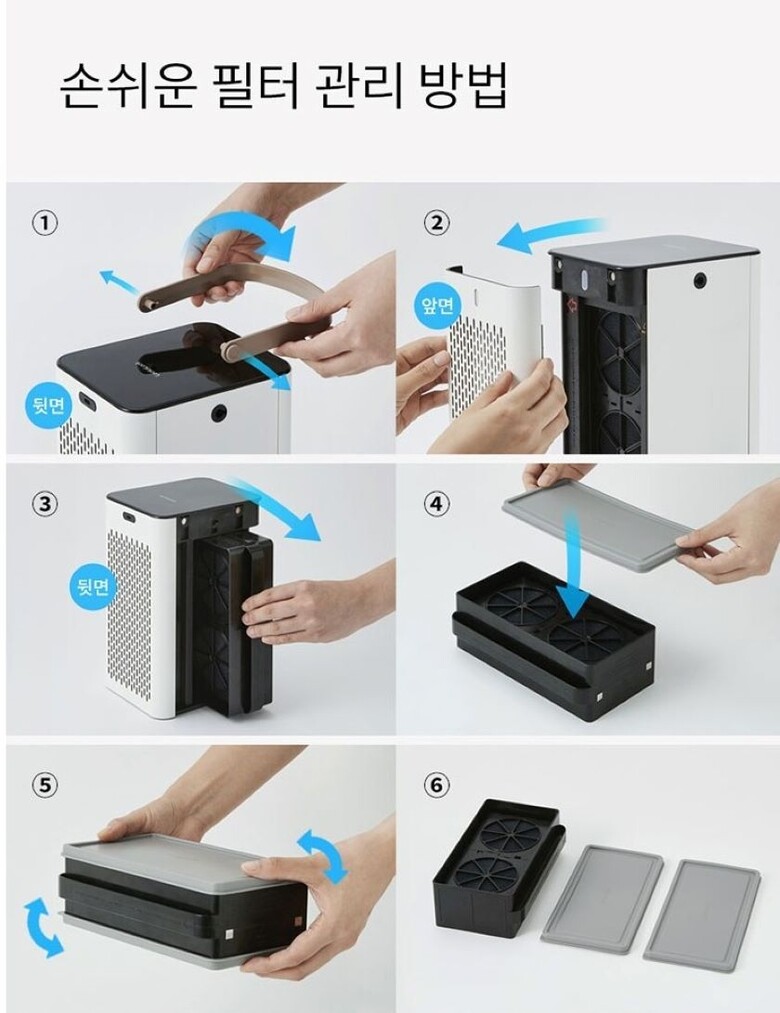 손쉬운 필터 관리 방법

①

뒷면

②

앞면

③

뒷면

④

⑤

⑥