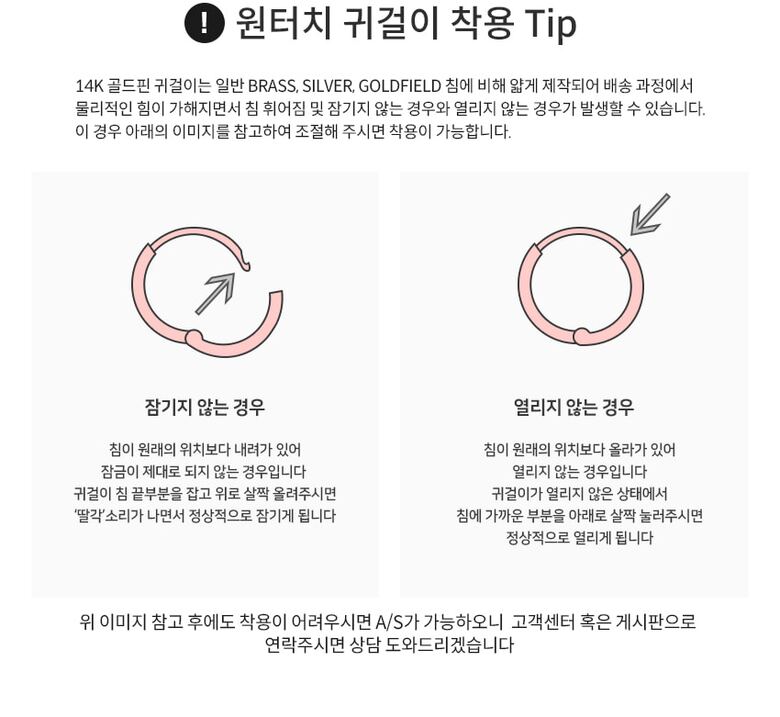 ! 원터치 귀걸이 착용 Tip

14K 골드핀 귀걸이는 일반 BRASS, SILVER, GOLDFIELD 침에 비해 얇게 제작되어 배송 과정에서 물리적인 힘이 가해지면서 침 휘어짐 및 잠기지 않는 경우와 열리지 않는 경우가 발생할 수 있습니다. 이 경우 아래의 이미지를 참고하여 조절해 주시면 착용이 가능합니다.

잠기지 않는 경우

침이 원래의 위치보다 내려가 있어 잠금이 제대로 되지 않는 경우입니다 귀걸이 침 끝부분을 잡고 위로 살짝 올려주시면 '딸각'소리가 나면서 정상적으로 잠기게 됩니다

열리지 않는 경우

침이 원래의 위치보다 올라가 있어 열리지 않는 경우입니다 귀걸이가 열리지 않은 상태에서 침에 가까운 부분을 아래로 살짝 눌러주시면 정상적으로 열리게 됩니다

위 이미지 참고 후에도 착용이 어려우시면 A/S가 가능하오니 고객센터 혹은 게시판으로 연락주시면 상담 도와드리겠습니다